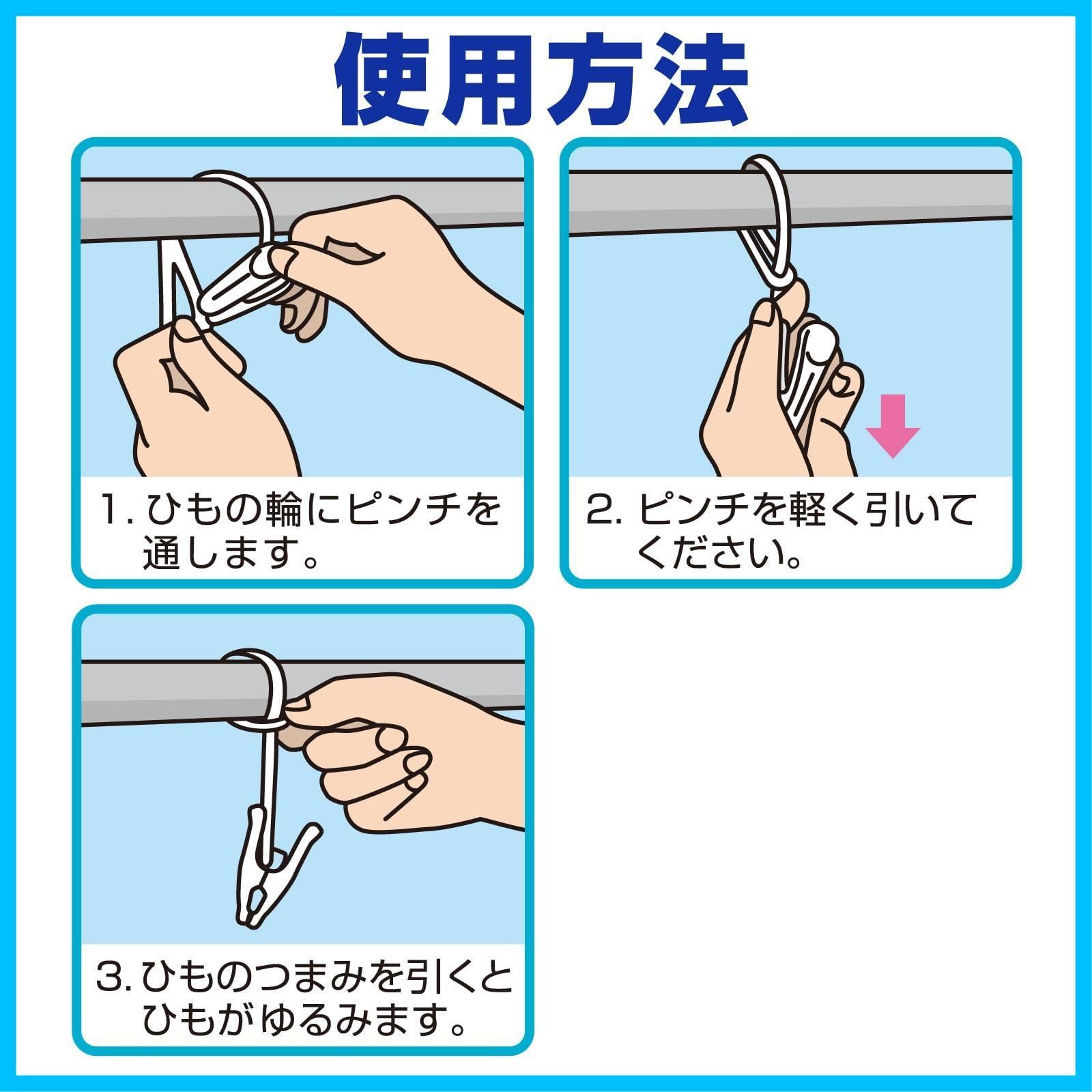 使用方法

1. ひもの輪にピンチを通します。

2. ピンチを軽く引いてください。

3. ひものつまみを引くとひもがゆるみます。