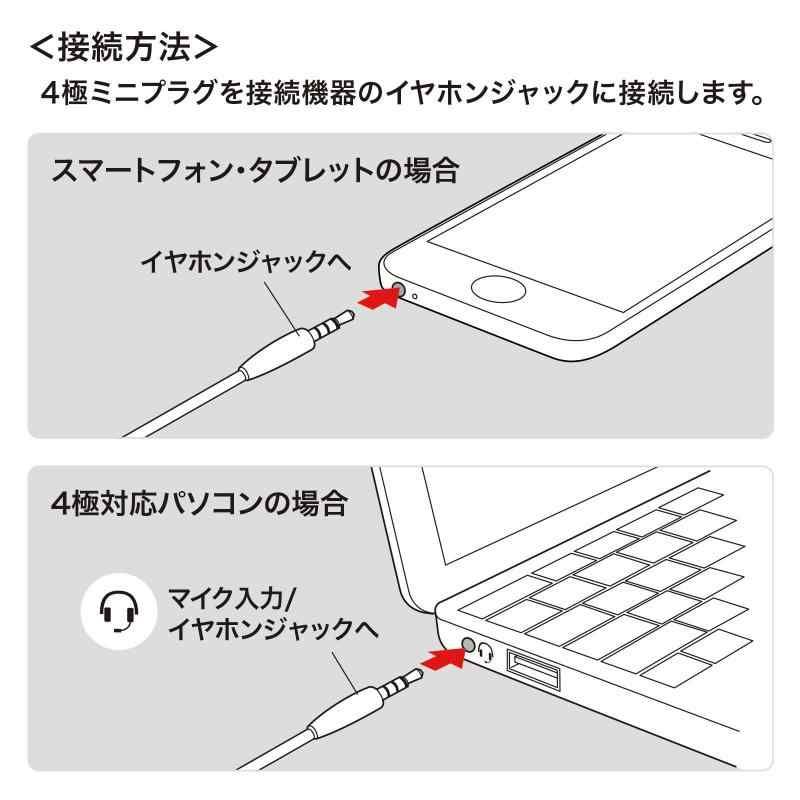 ＜接続方法＞
4極ミニプラグを接続機器のイヤホンジャックに接続します。

スマートフォン・タブレットの場合

イヤホンジャックへ

4極対応パソコンの場合

マイク入力/
イヤホンジャックへ