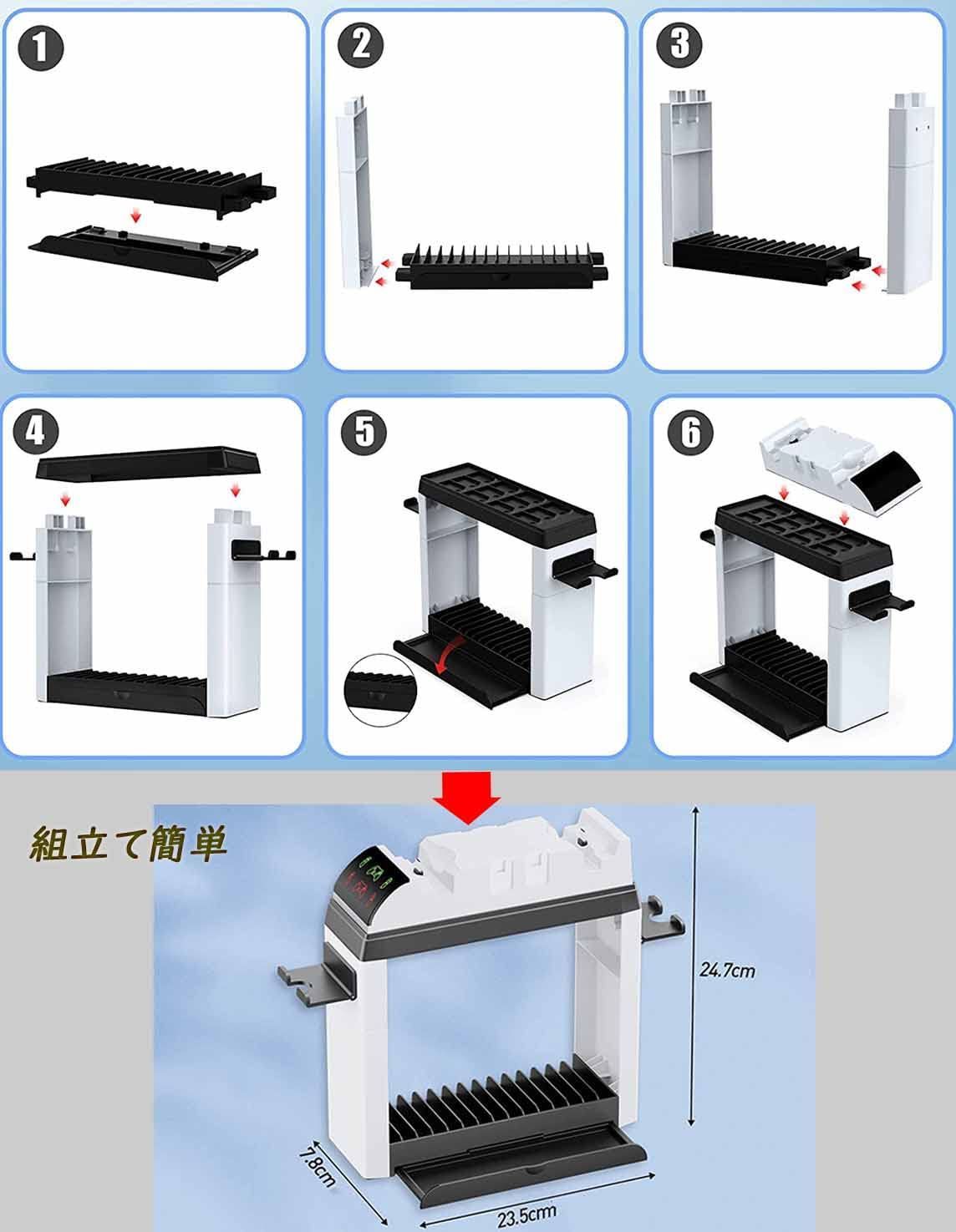 1

2

3

4

5

6

組立て簡単

24.7cm

7.8cm

23.5cm