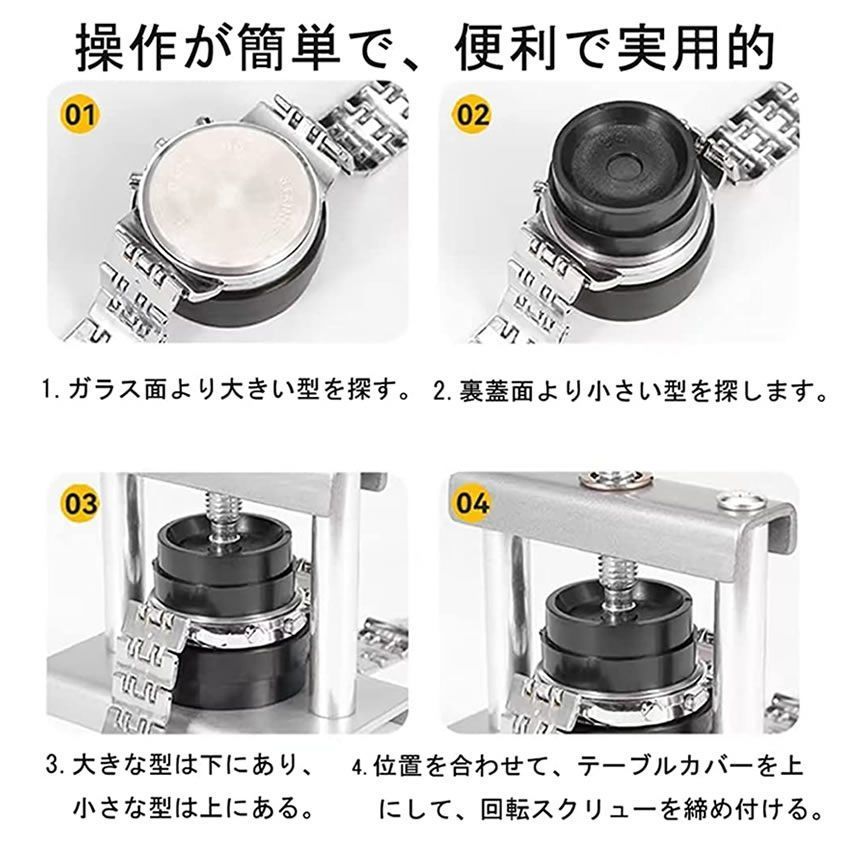 操作が簡単で、便利で実用的

01

02

1. ガラス面より大きい型を探す。

2. 裏蓋面より小さい型を探します。

03

04

3. 大きな型は下にあり、小さな型は上にある。

4. 位置を合わせて、テーブルカバーを上にして、回転スクリューを締め付ける。