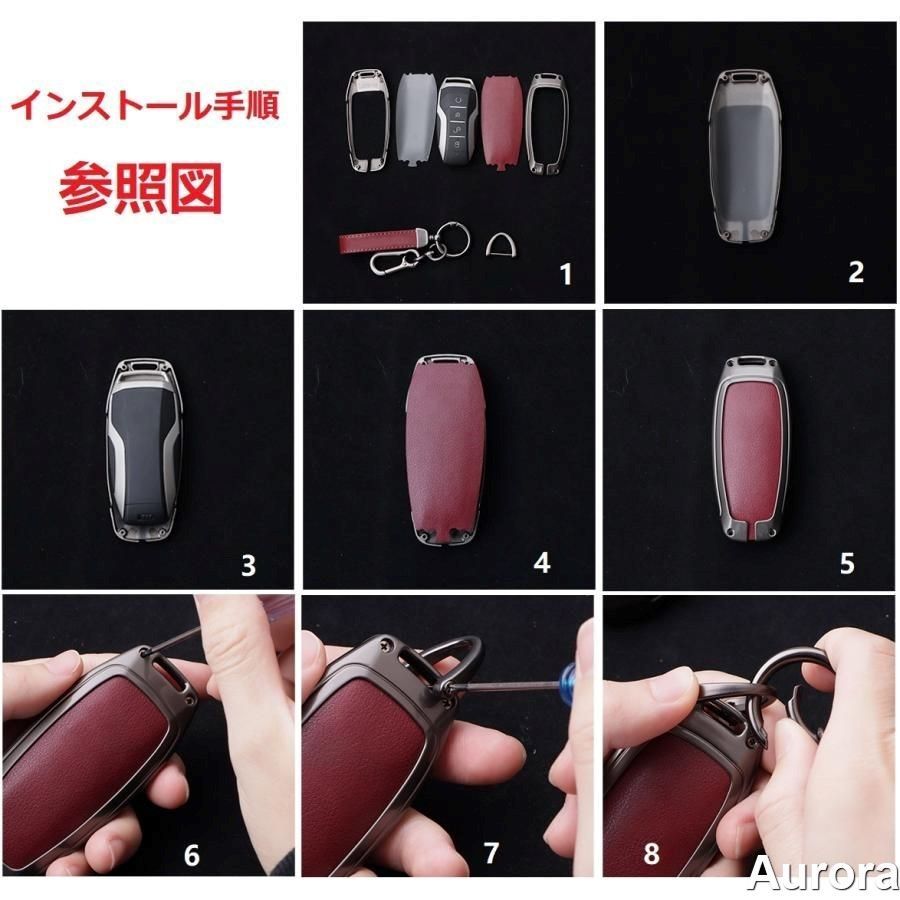 インストール手順
参照図

1
2
3
4
5
6
7
8
Aurora