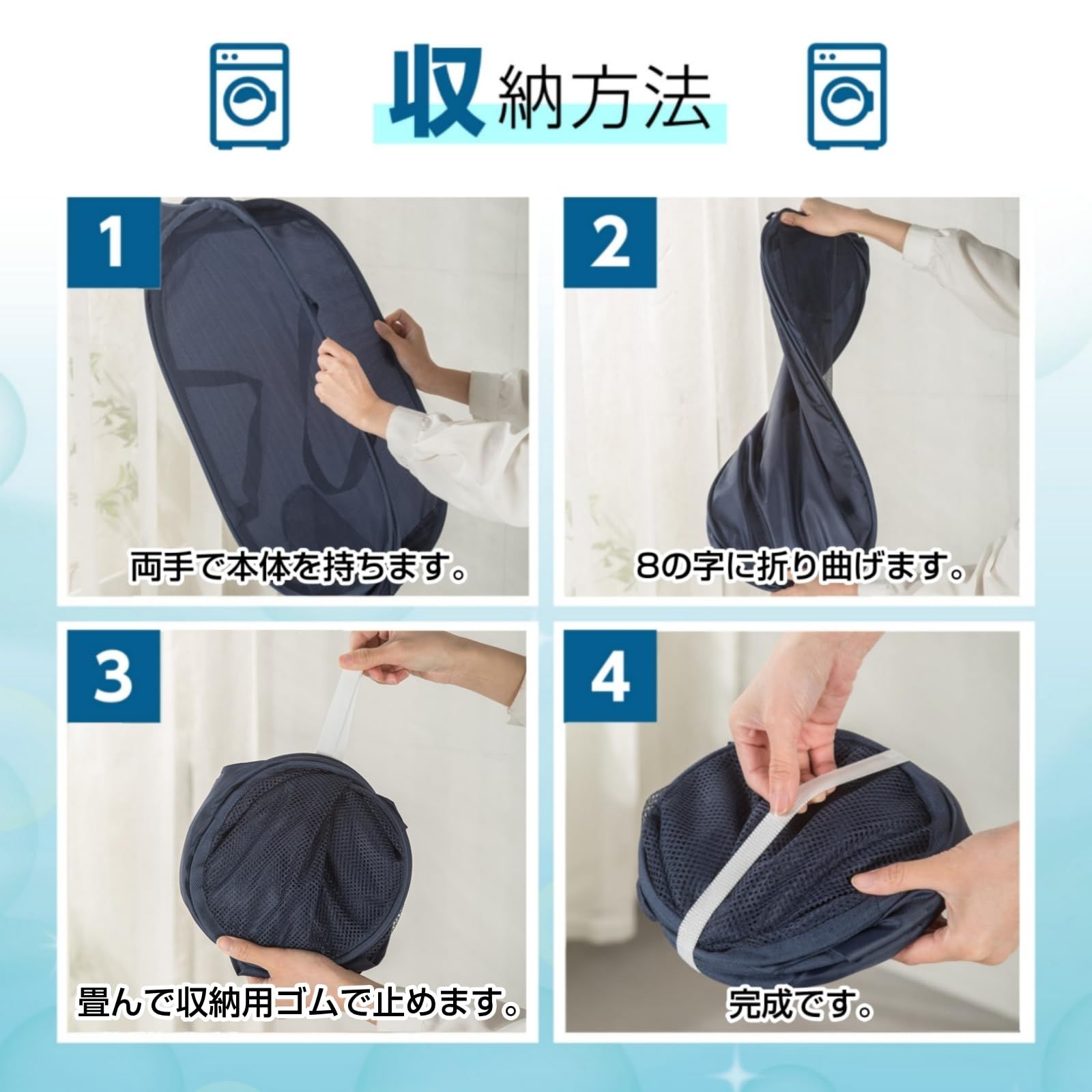 収納方法

1
両手で本体を持ちます。

2
8の字に折り曲げます。

3
畳んで収納用ゴムで止めます。

4
完成です。