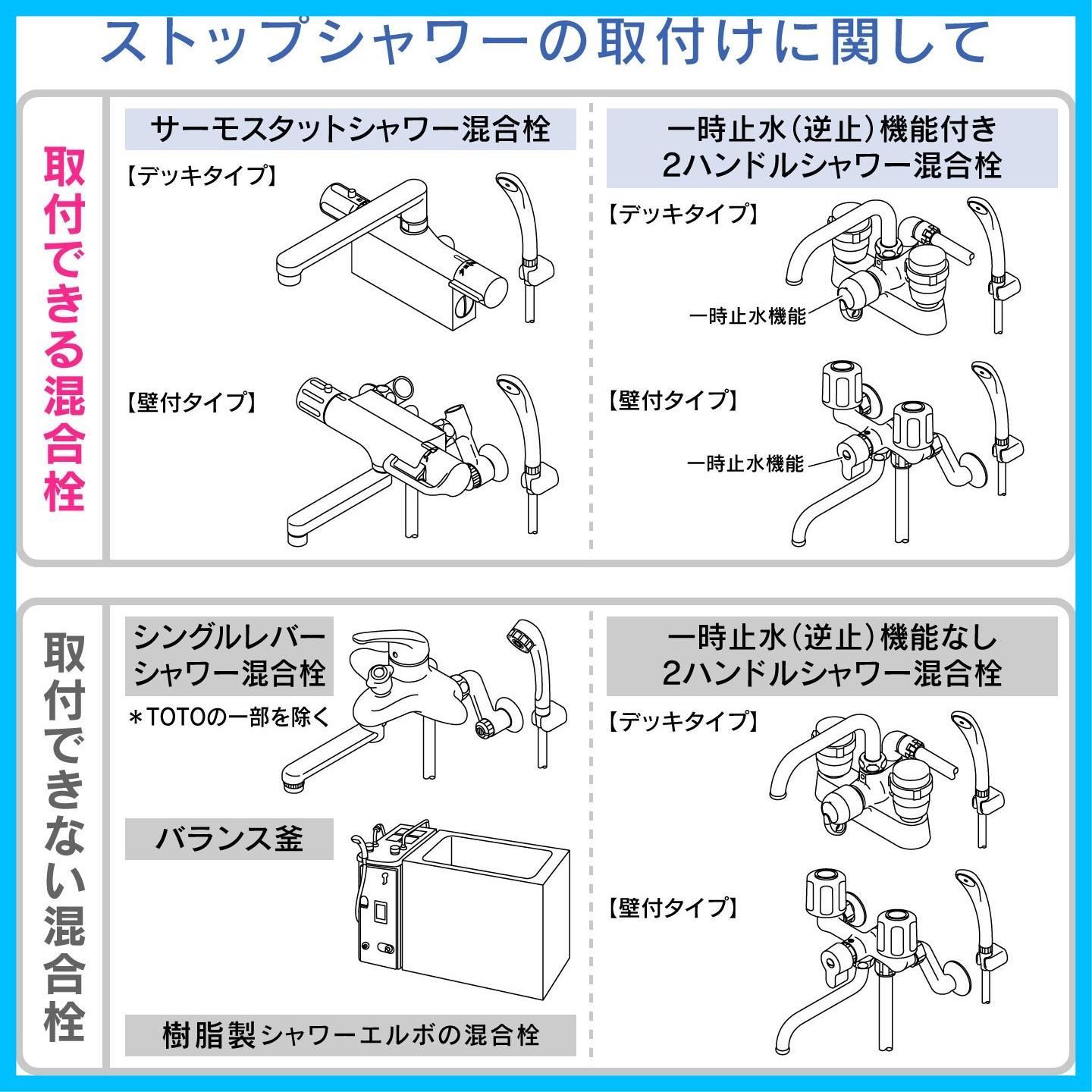 ストップシャワーの取付けに関して

取付できる混合栓

サーモスタットシャワー混合栓

【デッキタイプ】

【壁付タイプ】

一時止水（逆止）機能付き
2ハンドルシャワー混合栓

【デッキタイプ】

一時止水機能

【壁付タイプ】

一時止水機能

取付できない混合栓

シングルレバー
シャワー混合栓

＊TOTOの一部を除く

バランス釜

樹脂製シャワーエルボの混合栓

一時止水（逆止）機能なし
2ハンドルシャワー混合栓

【デッキタイプ】

【壁付タイプ】