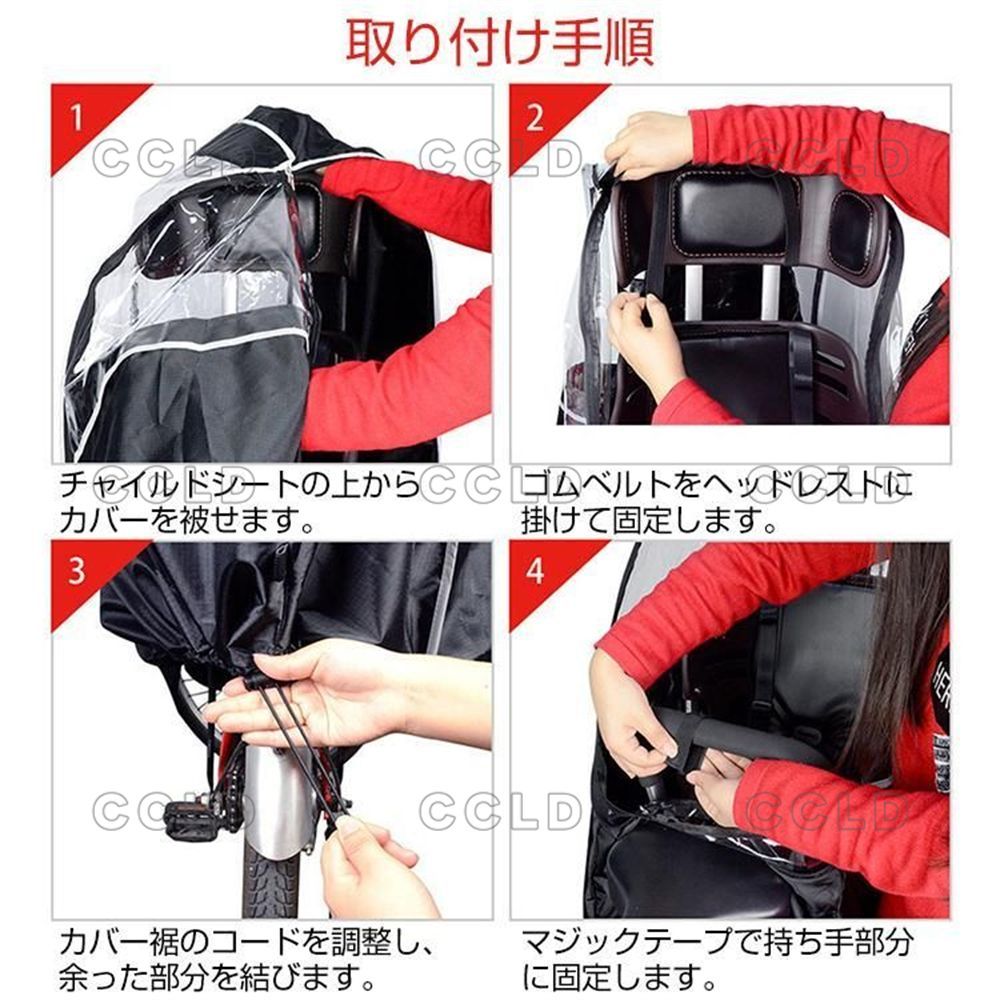 取り付け手順

1

CCLD

チャイルドシートの上からカバーを被せます。

2

CCLD

ゴムベルトをヘッドレストに掛けて固定します。

3

CCLD

カバー裾のコードを調整し、余った部分を結びます。

4

CCLD

マジックテープで持ち手部分に固定します。