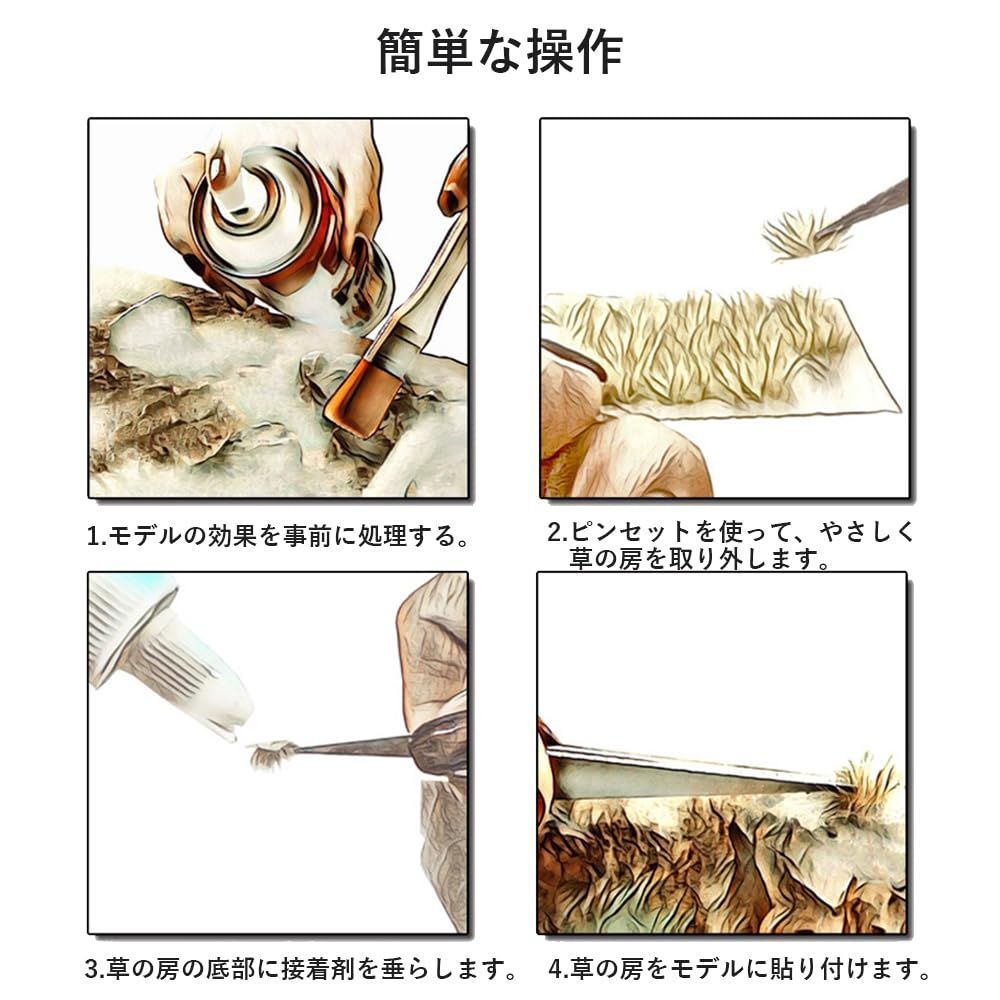 簡単な操作

1.モデルの効果を事前に処理する。

2.ピンセットを使って、やさしく草の房を取り外します。

3.草の房の底部に接着剤を垂らします。

4.草の房をモデルに貼り付けます。