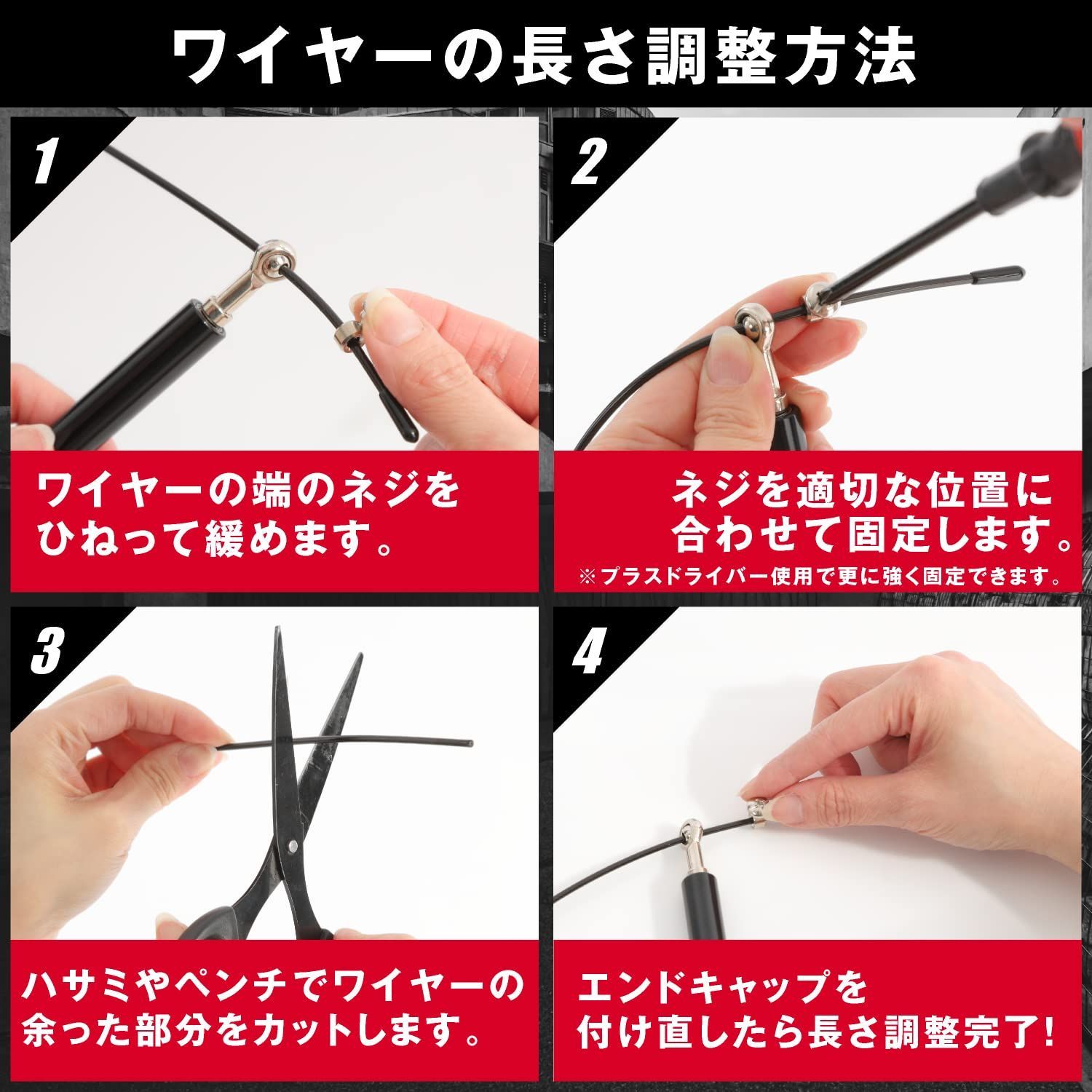 ワイヤーの長さ調整方法

1

ワイヤーの端のネジをひねって緩めます。

2

ネジを適切な位置に合わせて固定します。

※プラスドライバー使用で更に強く固定できます。

3

ハサミやペンチでワイヤーの余った部分をカットします。

4

エンドキャップを付け直したら長さ調整完了!