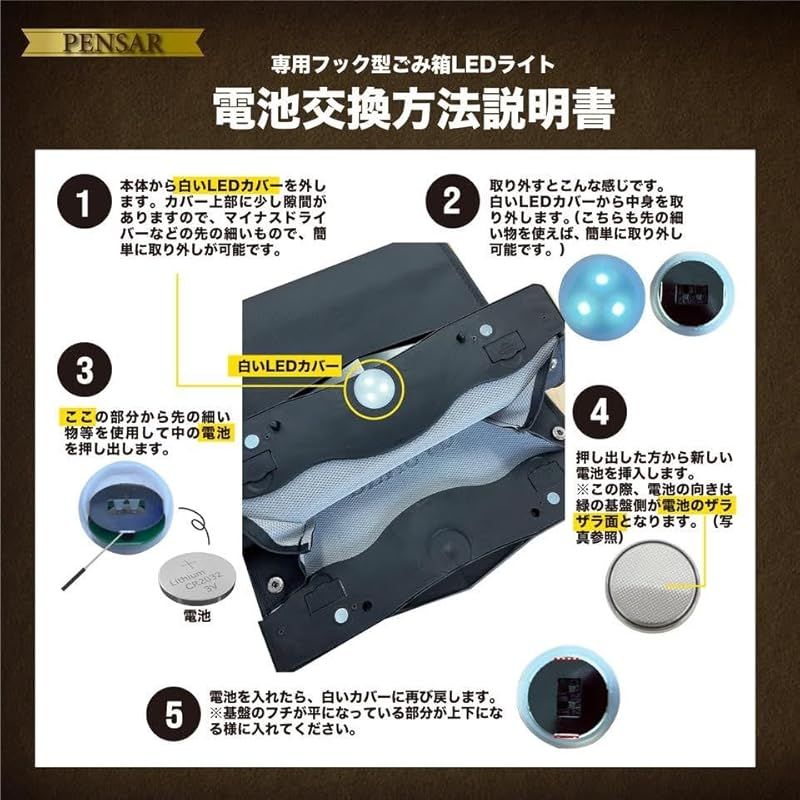 PENSAR

専用フック型ごみ箱LEDライト

電池交換方法説明書

1

本体から白いLEDカバーを外します。カバー上部に少し隙間がありますので、マイナスドライバーなどの先の細いもので、簡単に取り外しが可能です。

2

取り外すとこんな感じです。白いLEDカバーから中身を取り外します。（こちらも先の細い物を使えば、簡単に取り外し可能です。）

白いLEDカバー

3

ここの部分から先の細い物等を使用して中の電池を押し出します。

Lithium CR2032 3V

電池

4

押し出した方から新しい電池を挿入します。
※この際、電池の向きは緑の基盤側が電池のザラザラ面となります。（写真参照）

5

電池を入れたら、白いカバーに再び戻します。
※基盤のフチが平になっている部分が上下になる様に入れてください。