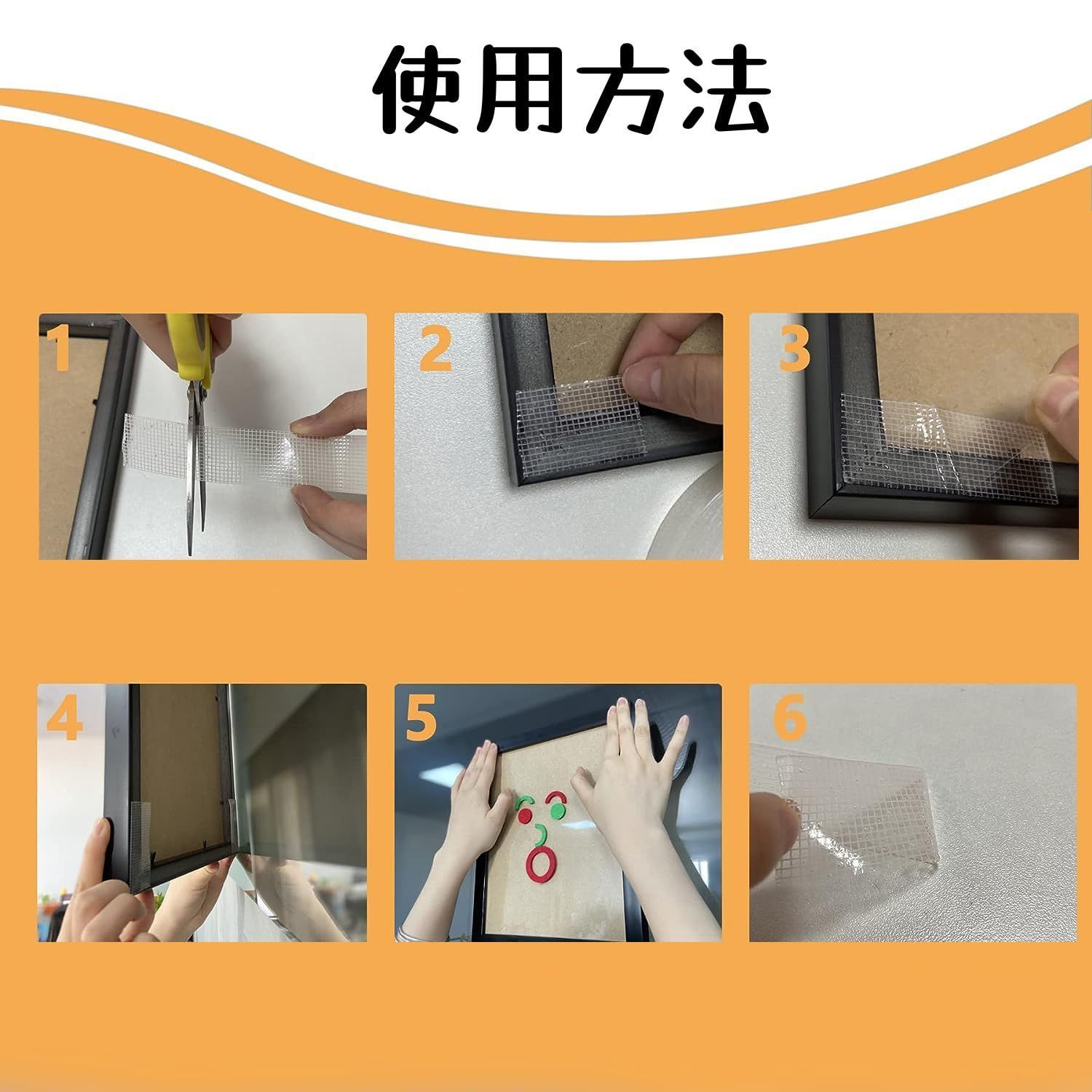 使用方法

1

2

3

4

5

6