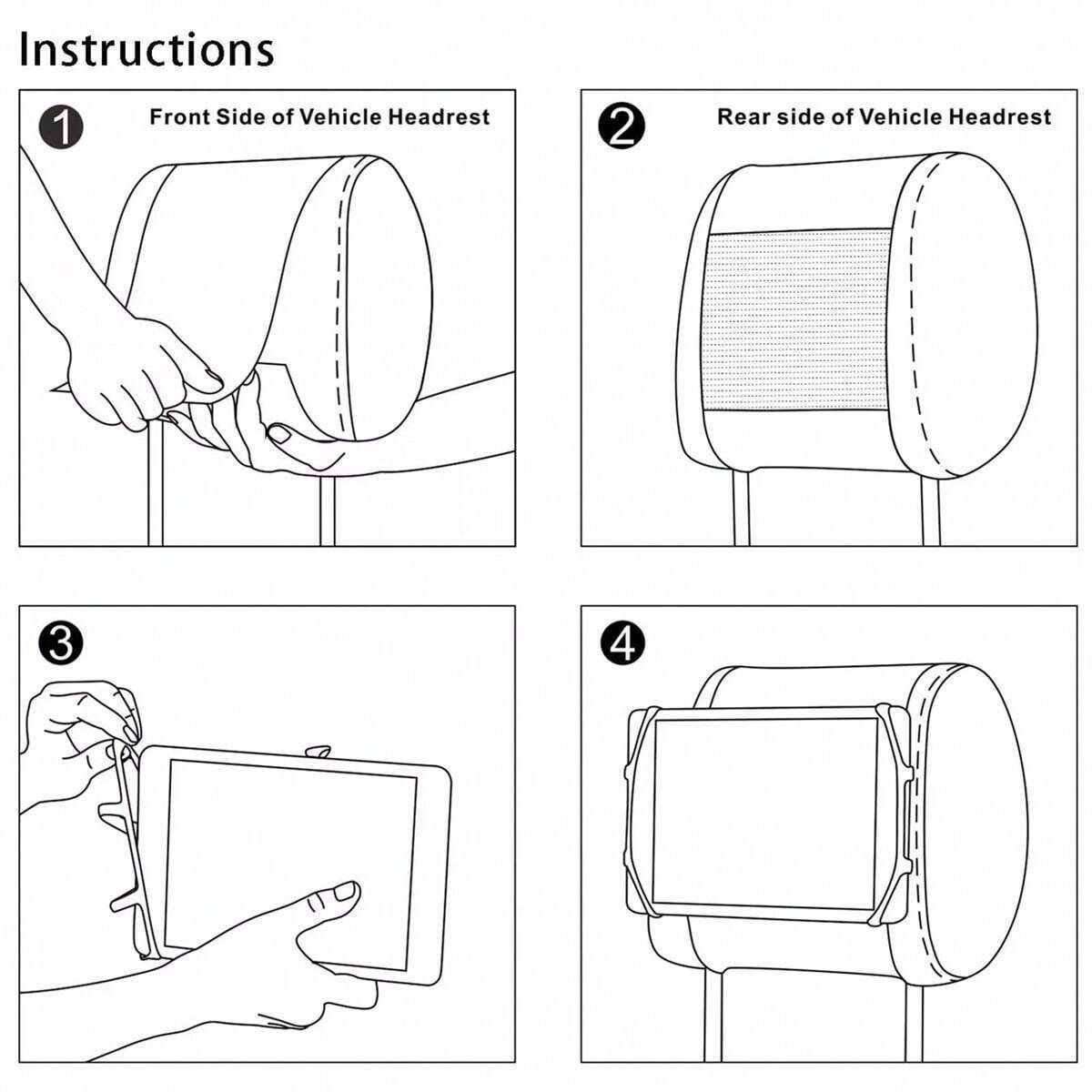 Instructions

1 Front Side of Vehicle Headrest

2 Rear side of Vehicle Headrest

3

4