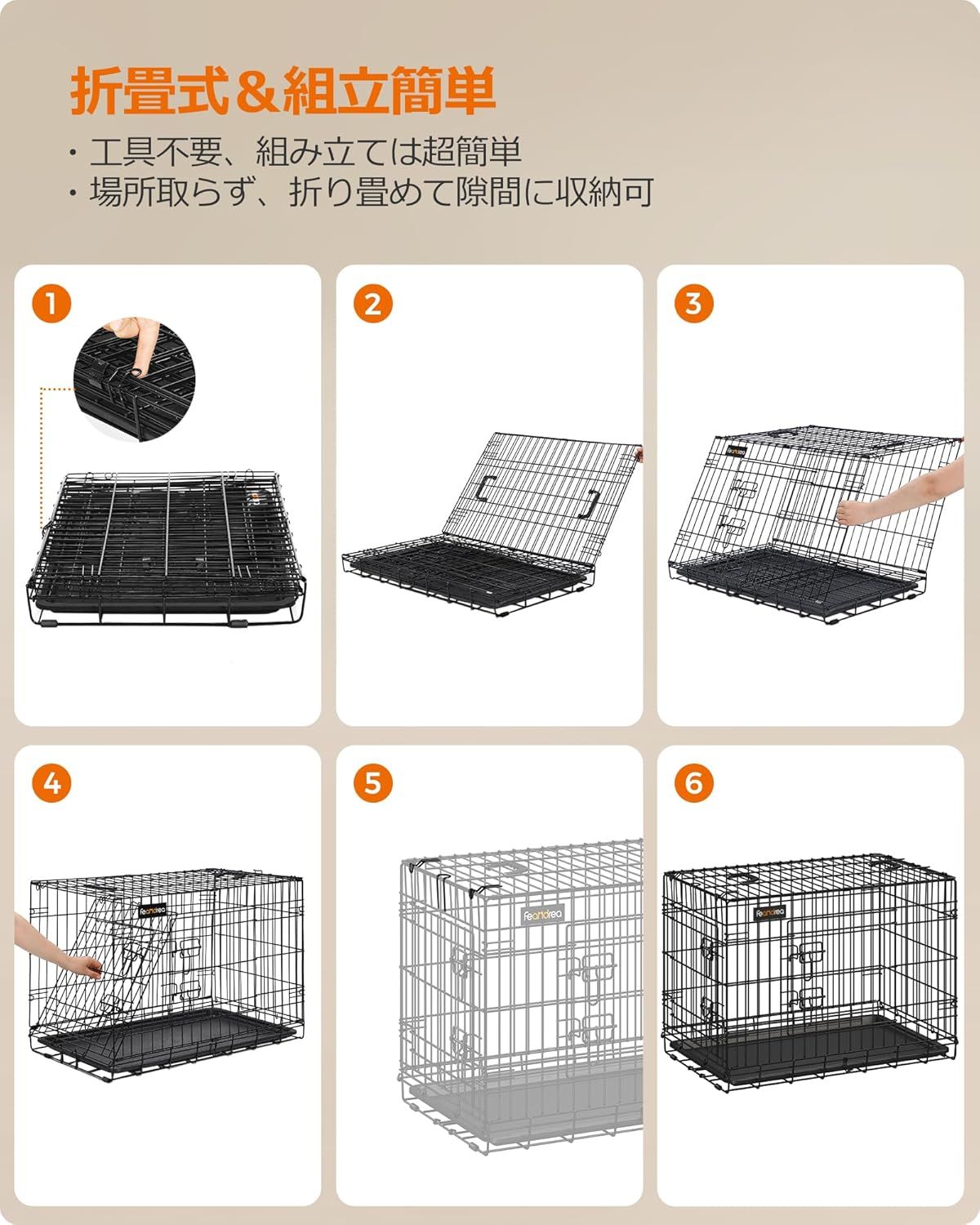 折畳式＆組立簡単

・工具不要、組み立ては超簡単
・場所取らず、折り畳めて隙間に収納可

1

2

3

4

feandrea

5

feandrea

6

feandrea