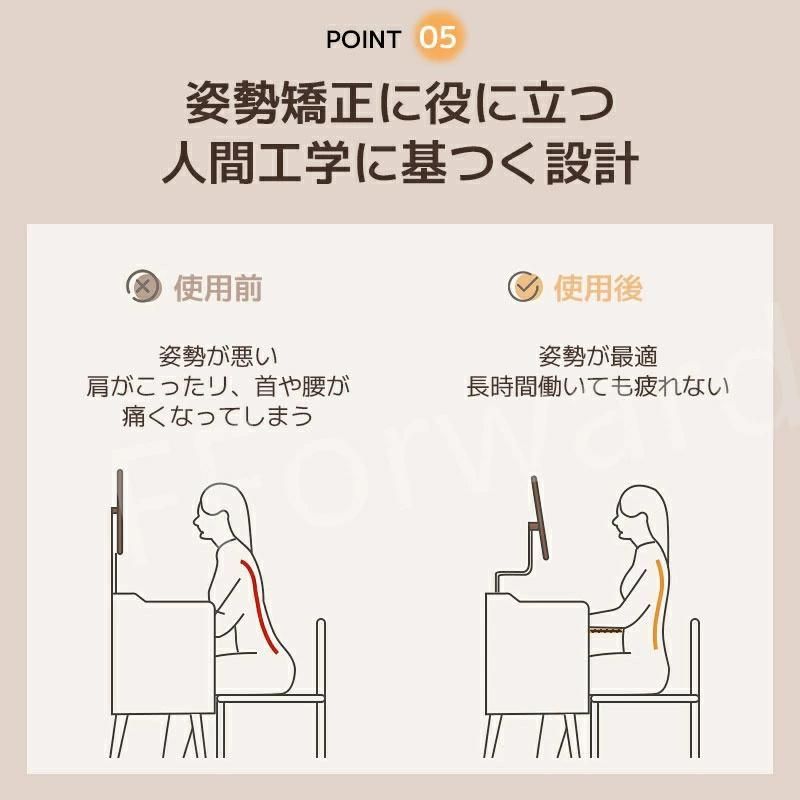 POINT 05

姿勢矯正に役に立つ
人間工学に基つく設計

使用前

姿勢が悪い
肩がこったり、首や腰が
痛くなってしまう

使用後

姿勢が最適
長時間働いても疲れない

Forward