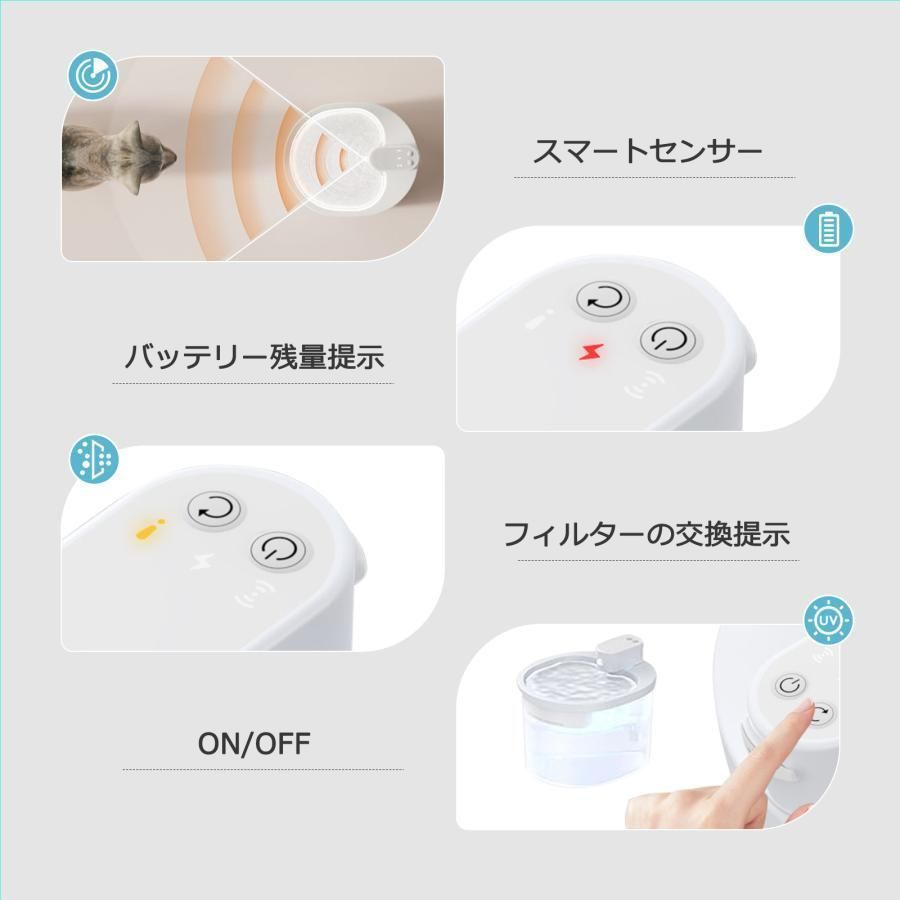 スマートセンサー

バッテリー残量提示

フィルターの交換提示

UV

ON/OFF