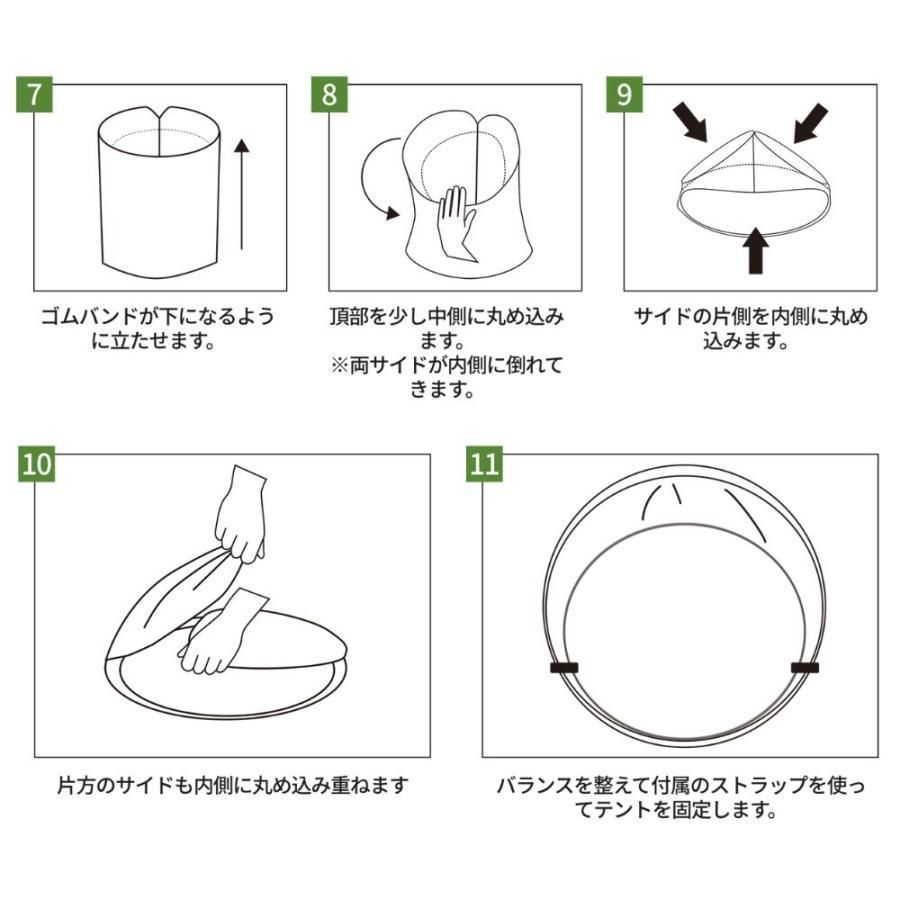 7

ゴムバンドが下になるように立たせます。

8

頂部を少し中側に丸め込みます。
※両サイドが内側に倒れてきます。

9

サイドの片側を内側に丸め込みます。

10

片方のサイドも内側に丸め込み重ねます

11

バランスを整えて付属のストラップを使ってテントを固定します。