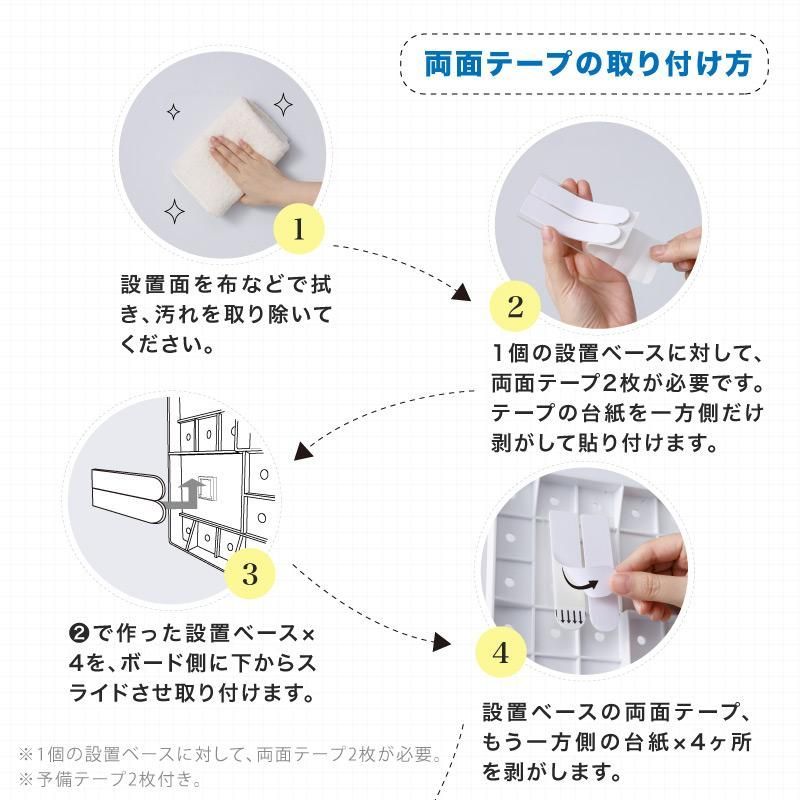 両面テープの取り付け方

1

設置面を布などで拭き、汚れを取り除いてください。

2

1個の設置ベースに対して、両面テープ2枚が必要です。テープの台紙を一方側だけ剥がして貼り付けます。

3

❷で作った設置ベース×4を、ボード側に下からスライドさせ取り付けます。

4

設置ベースの両面テープ、もう一方側の台紙×4ヶ所を剥がします。

※1個の設置ベースに対して、両面テープ2枚が必要。
※予備テープ2枚付き。