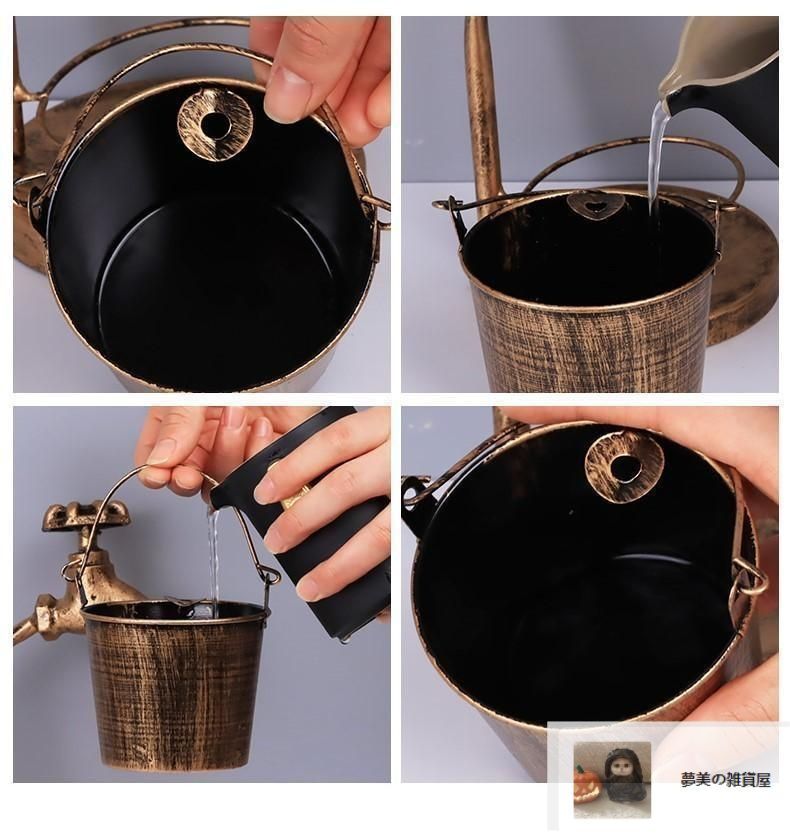 夢美の雜貨屋