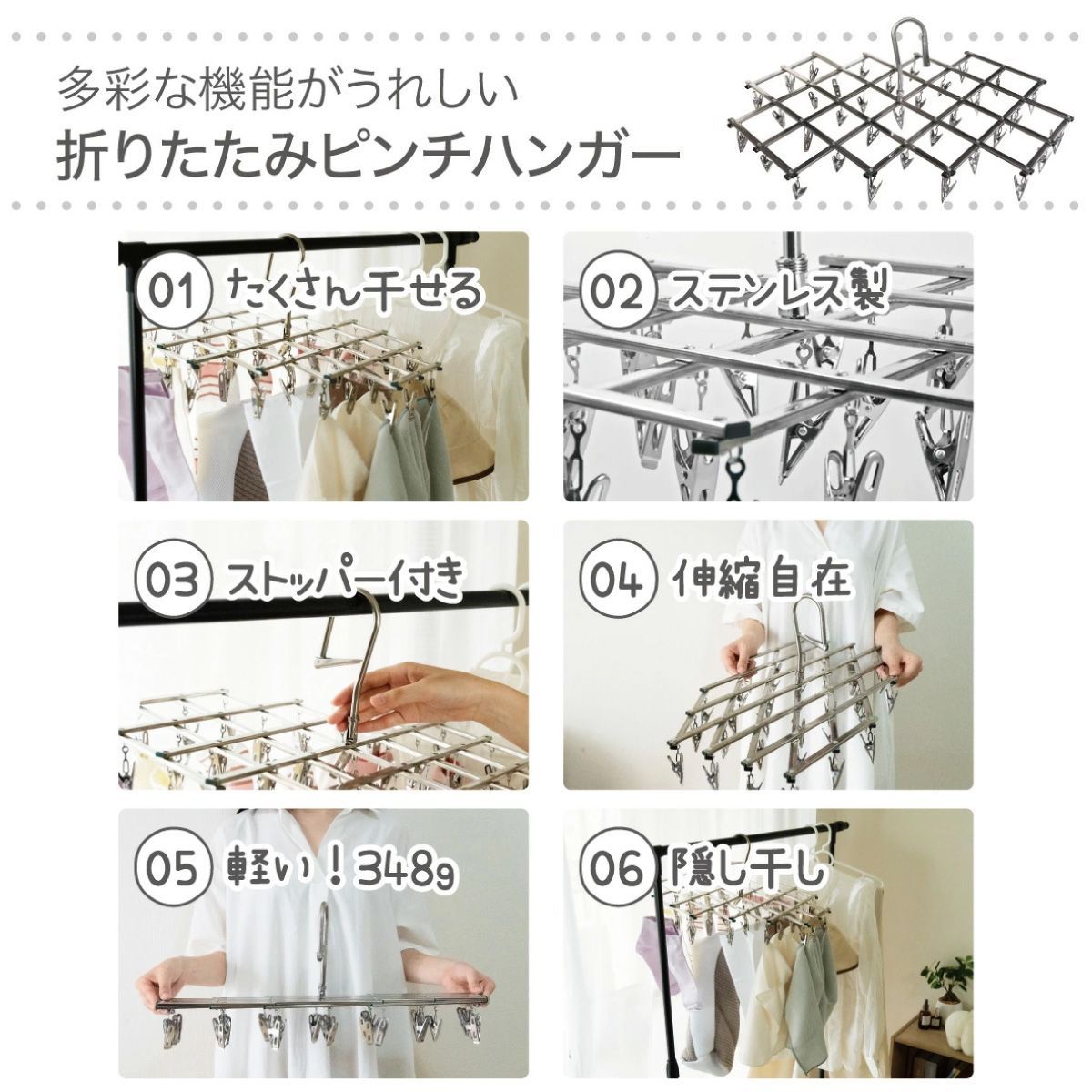 多彩な機能がうれしい
折りたたみピンチハンガー

01 たくさん干せる

02 ステンレス製

03 ストッパー付き

04 伸縮自在

05 軽い！348g

06 隠し干し