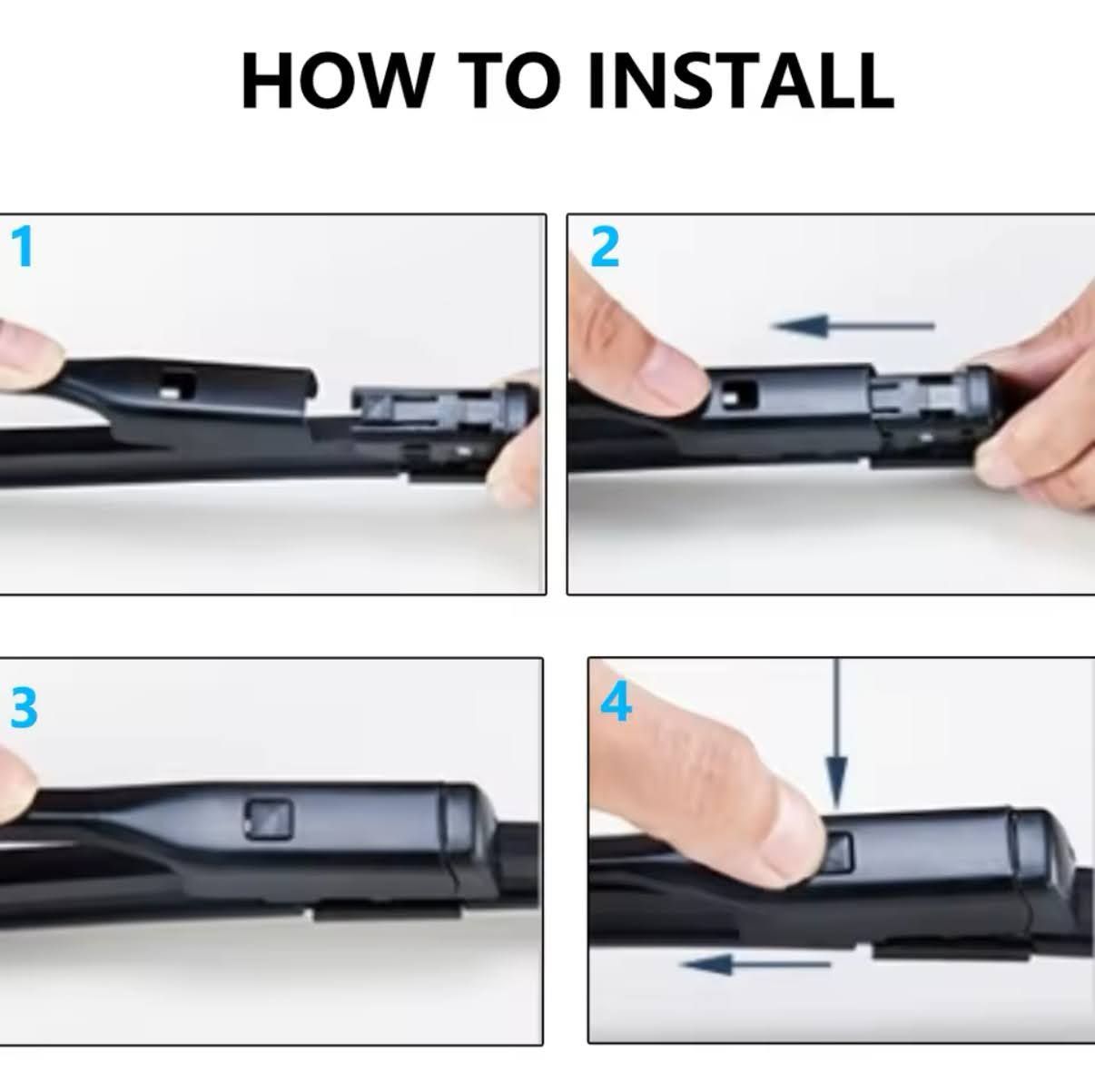 HOW TO INSTALL

1

2

3

4