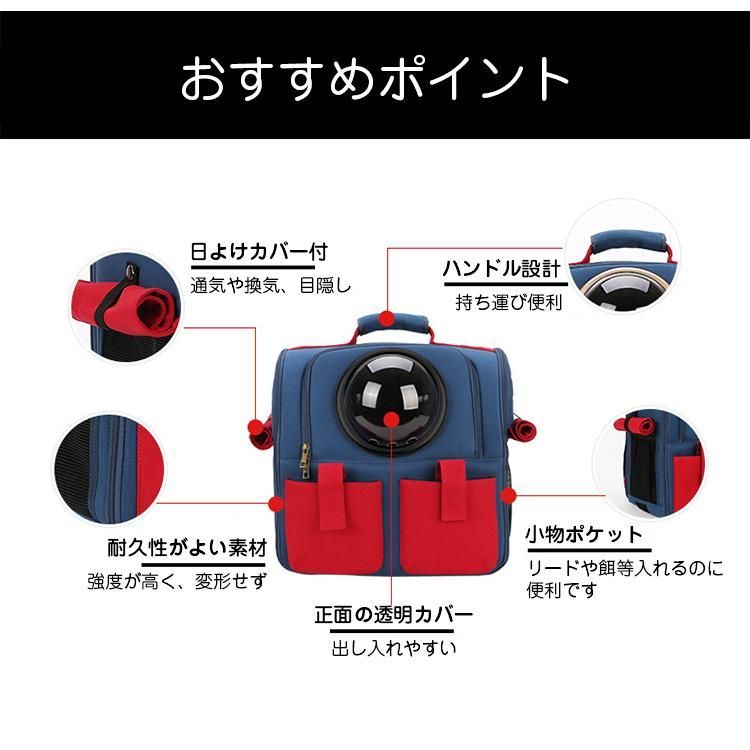 おすすめポイント

日よけカバー付
通気や換気、目隠し

ハンドル設計
持ち運び便利

耐久性がよい素材
強度が高く、変形せず

小物ポケット
リードや餌等入れるのに便利です

正面の透明カバー
出し入れやすい