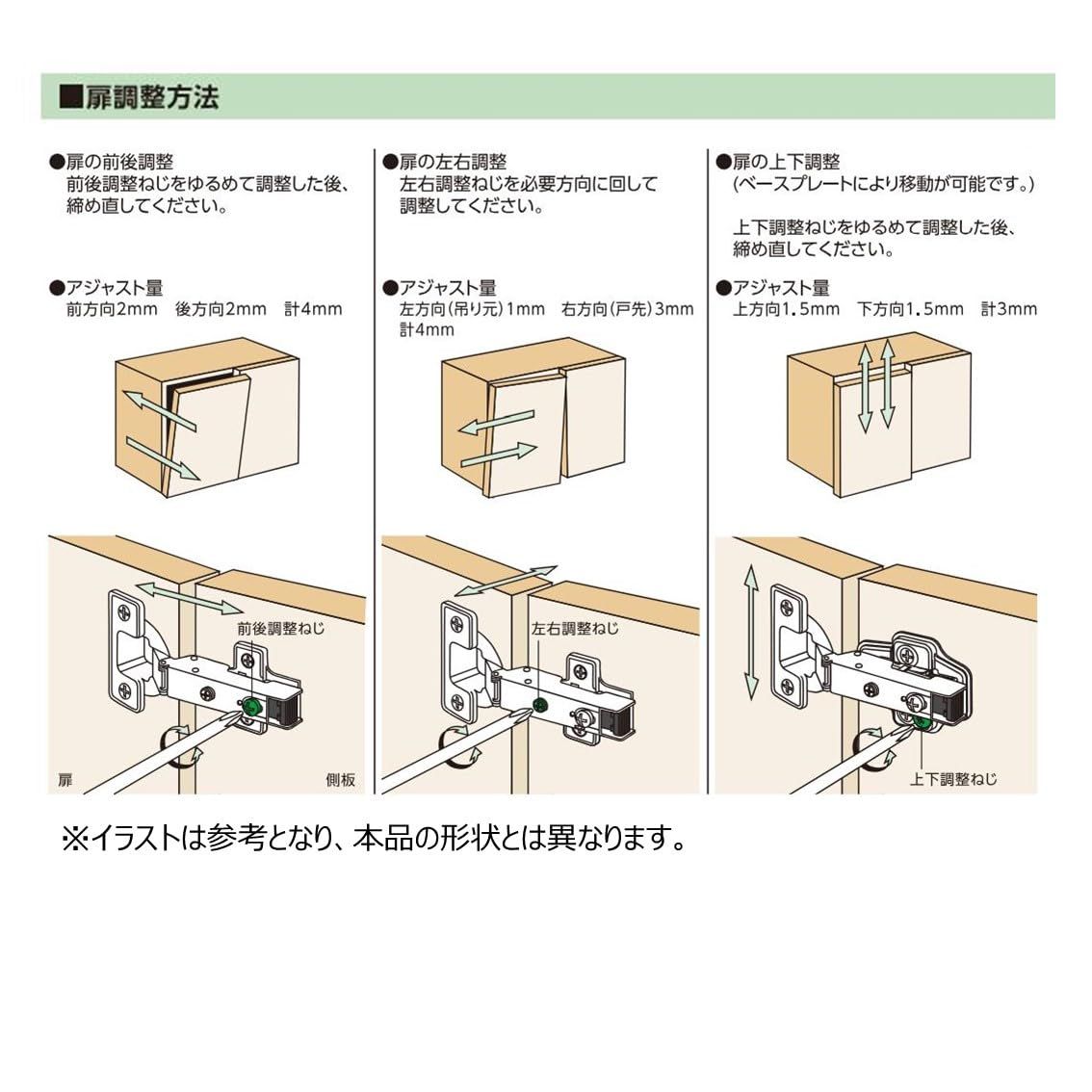 ■扉調整方法

●扉の前後調整
前後調整ねじをゆるめて調整した後、締め直してください。

●アジャスト量
前方向2mm　後方向2mm　計4mm

前後調整ねじ

扉

側板

●扉の左右調整
左右調整ねじを必要方向に回して調整してください。

●アジャスト量
左方向(吊り元)1mm　右方向(戸先)3mm
計4mm

左右調整ねじ

●扉の上下調整
(ベースプレートにより移動が可能です。)

上下調整ねじをゆるめて調整した後、締め直してください。

●アジャスト量
上方向1.5mm　下方向1.5mm　計3mm

上下調整ねじ

※イラストは参考となり、本品の形状とは異なります。