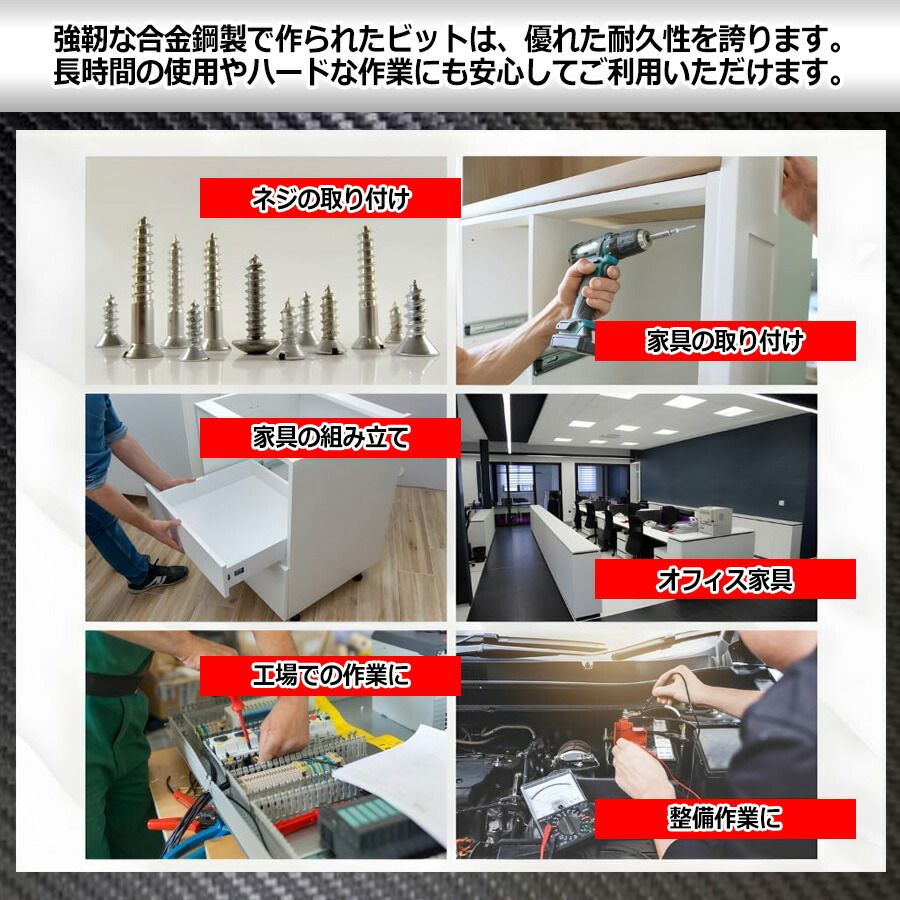 強靭な合金鋼製で作られたビットは、優れた耐久性を誇ります。
長時間の使用やハードな作業にも安心してご利用いただけます。

ネジの取り付け

家具の取り付け

家具の組み立て

オフィス家具

工場での作業に

整備作業に