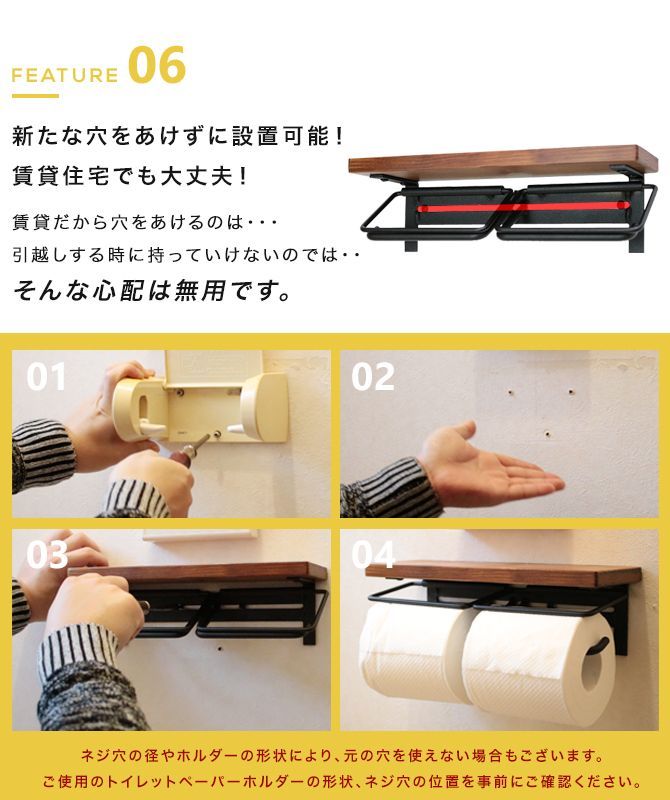 FEATURE 06

新たな穴をあけずに設置可能！
賃貸住宅でも大丈夫！

賃貸だから穴をあけるのは・・・
引越しする時に持っていけないのでは・・
そんな心配は無用です。

01

02

03

04

ネジ穴の径やホルダーの形状により、元の穴を使えない場合もございます。
ご使用のトイレットペーパーホルダーの形状、ネジ穴の位置を事前にご確認ください。