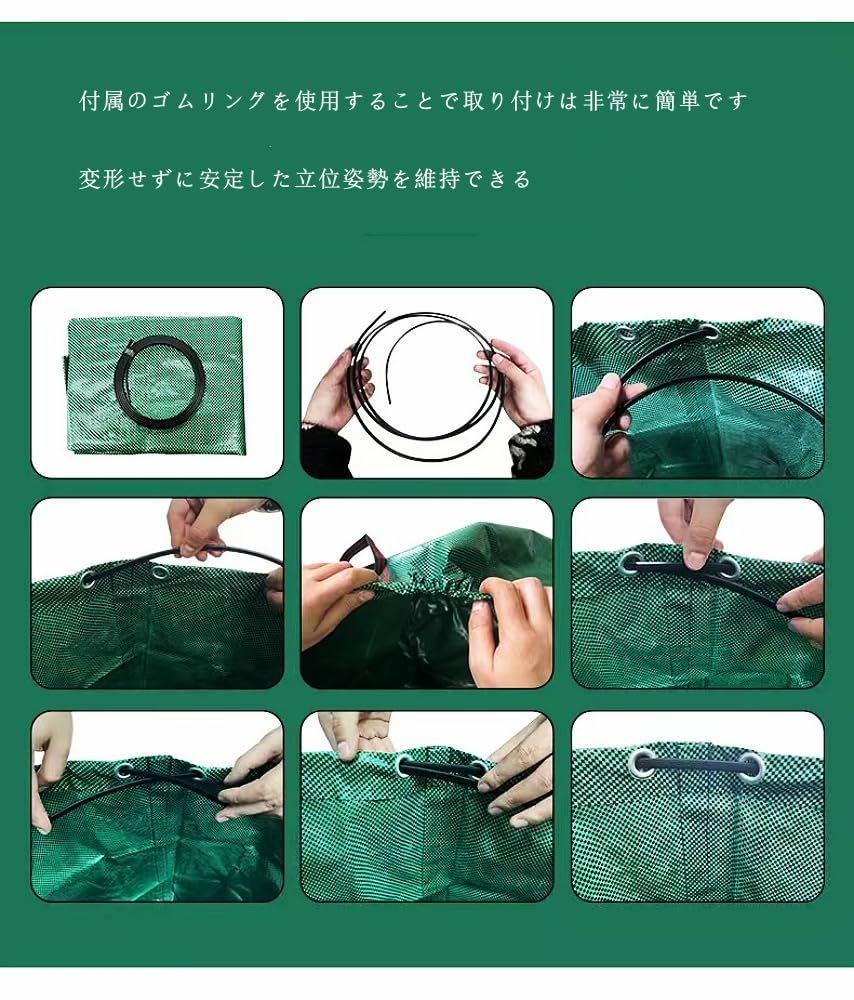 付属のゴムリングを使用することで取り付けは非常に簡単です

変形せずに安定した立位姿勢を維持できる