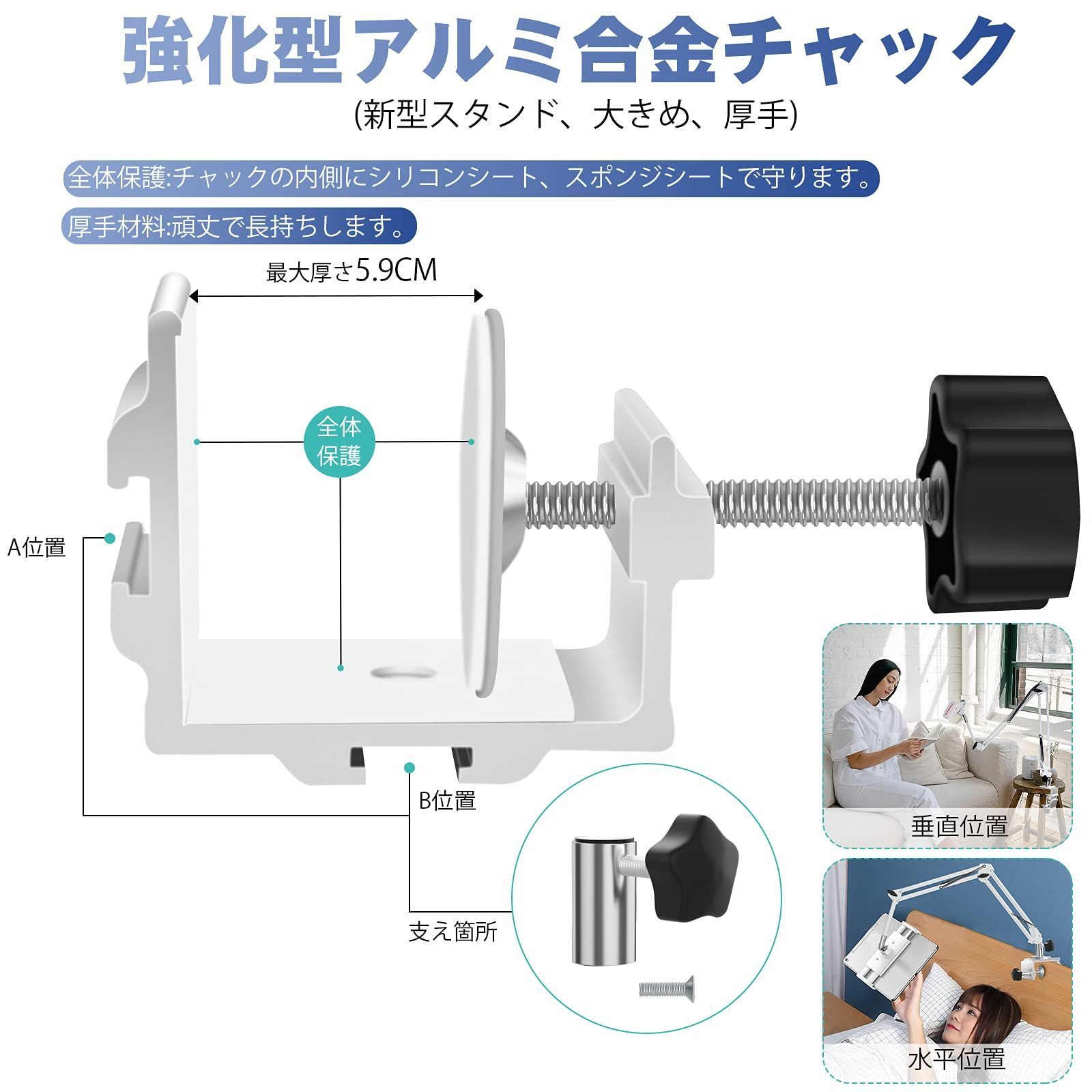 強化型アルミ合金チャック

(新型スタンド、大きめ、厚手)

全体保護:チャックの内側にシリコンシート、スポンジシートで守ります。

厚手材料:頑丈で長持ちします。

最大厚さ5.9CM

全体保護

A位置

B位置

支え箇所

垂直位置

水平位置