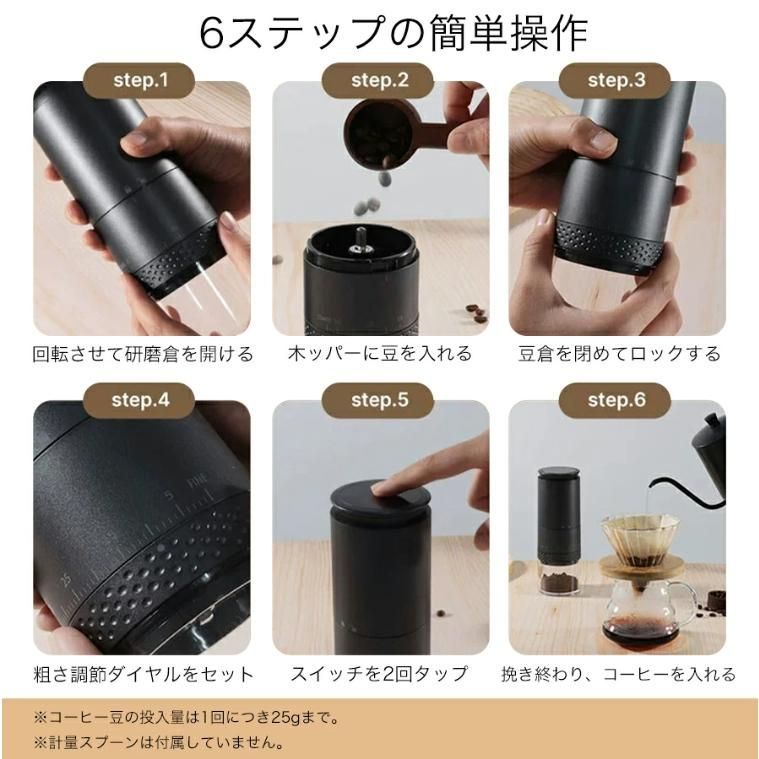 6ステップの簡単操作

step.1

回転させて研磨倉を開ける

step.2

木ッパーに豆を入れる

step.3

豆倉を閉めてロックする

step.4

5 FINE

25

粗さ調節ダイヤルをセット

step.5

スイッチを2回タップ

step.6

挽き終わり、コーヒーを入れる

※コーヒー豆の投入量は1回につき25gまで。
※計量スプーンは付属していません。