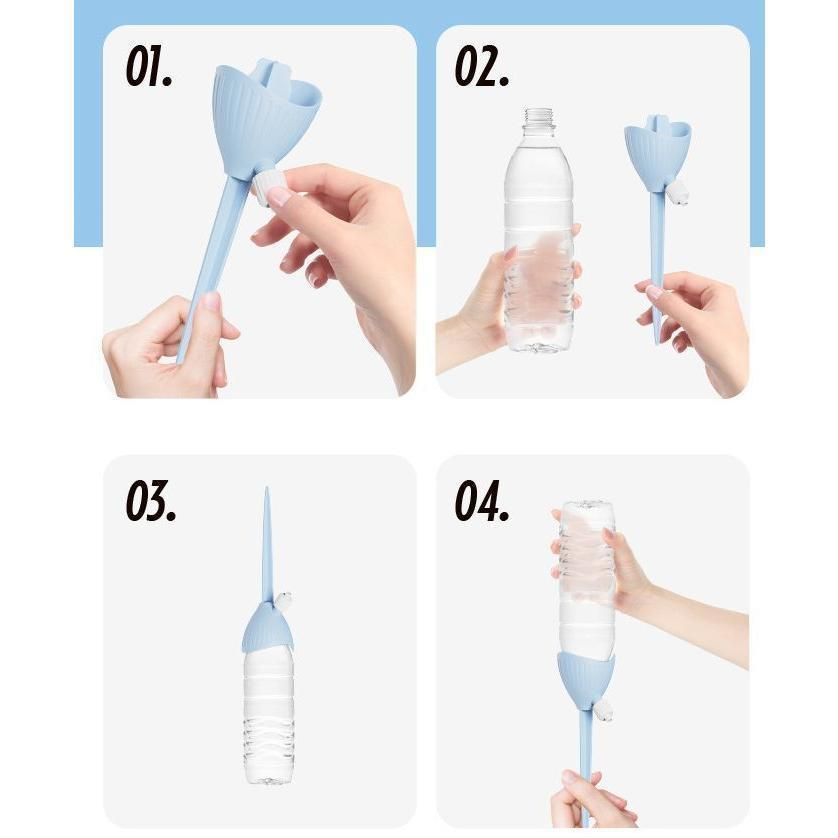 01.

02.

03.

04.