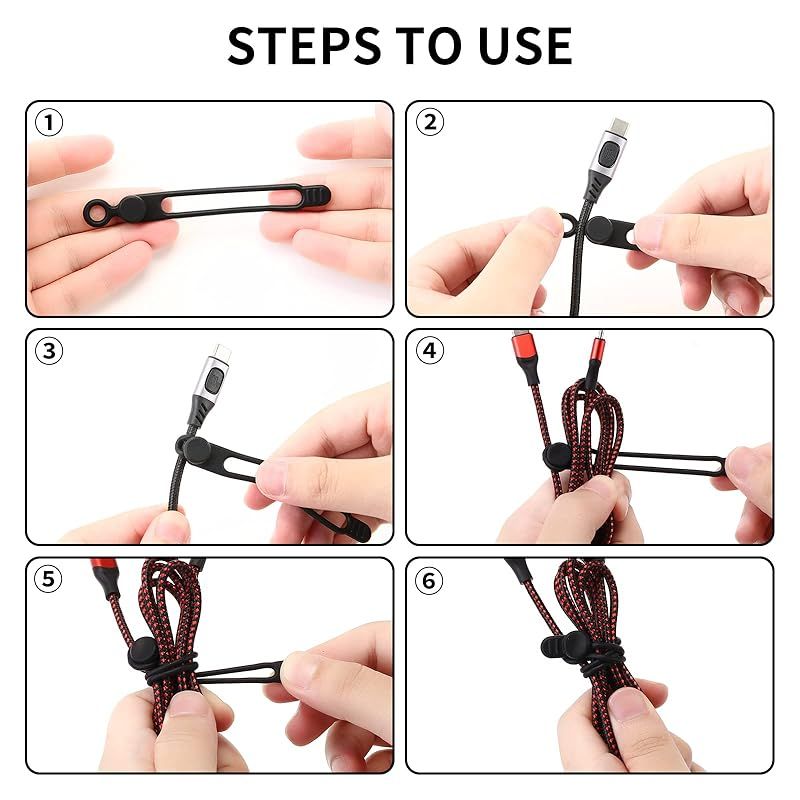 STEPS TO USE

①

②

③

④

⑤

⑥