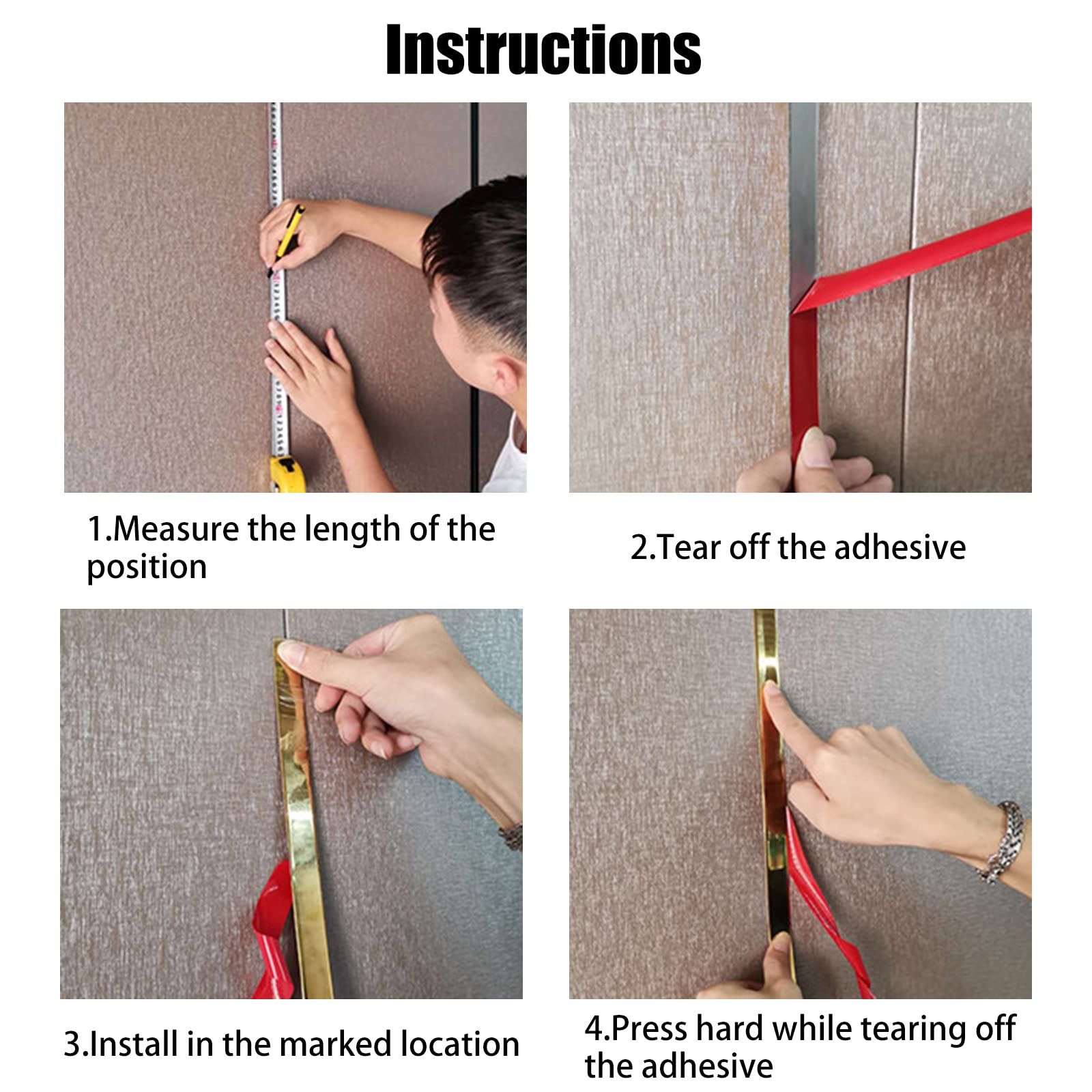 Instructions

1.Measure the length of the position

2.Tear off the adhesive

3.Install in the marked location

4.Press hard while tearing off the adhesive