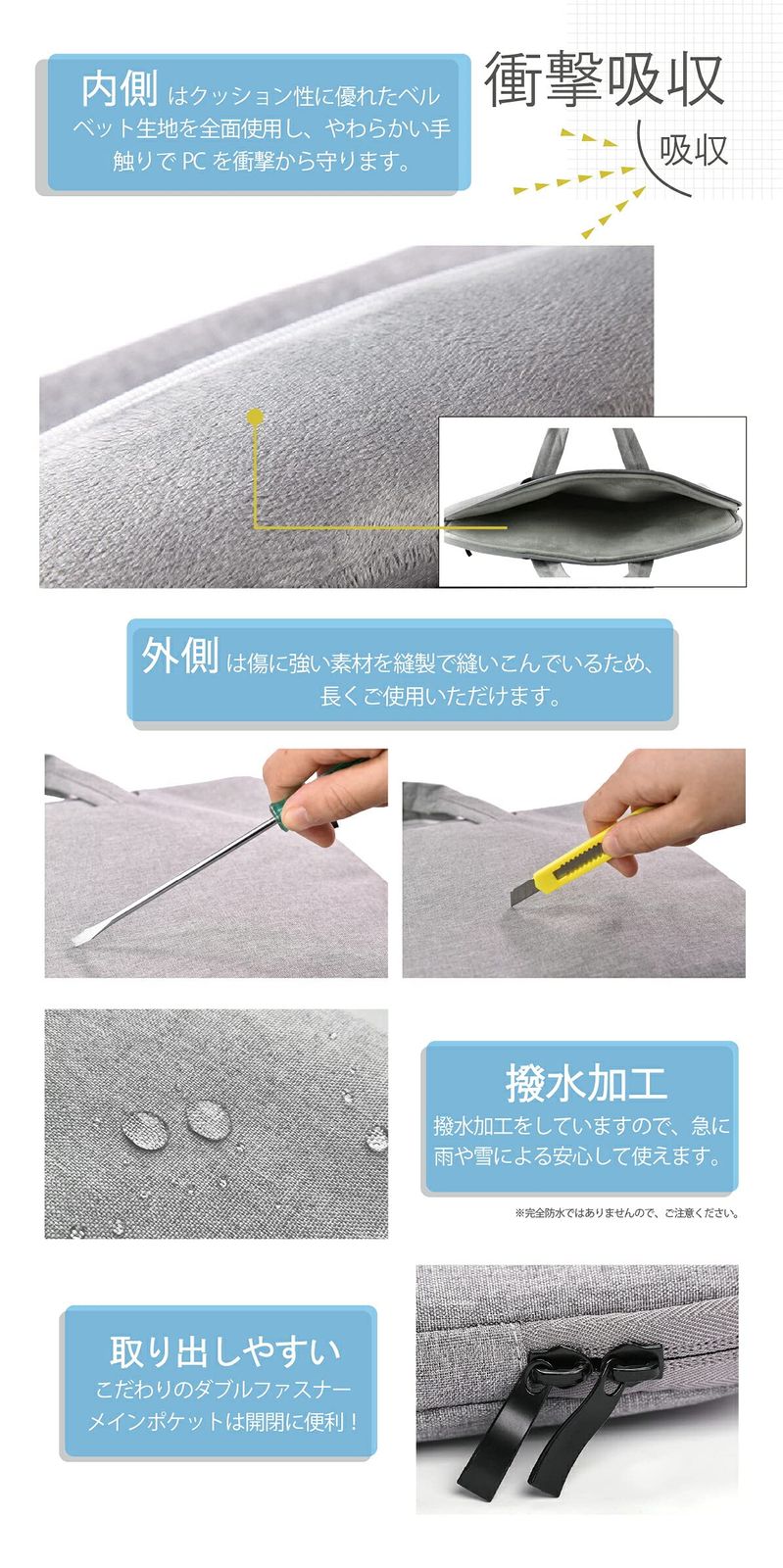 内側 はクッション性に優れたベルベット生地を全面使用し、やわらかい手触りで PC を衝撃から守ります。

衝撃吸収

吸収

外側 は傷に強い素材を縫製で縫いこんでいるため、長くご使用いただけます。

撥水加工

撥水加工をしていますので、急に雨や雪による安心して使えます。

※完全防水ではありませんので、ご注意ください。

取り出しやすい

こだわりのダブルファスナー

メインポケットは開閉に便利！