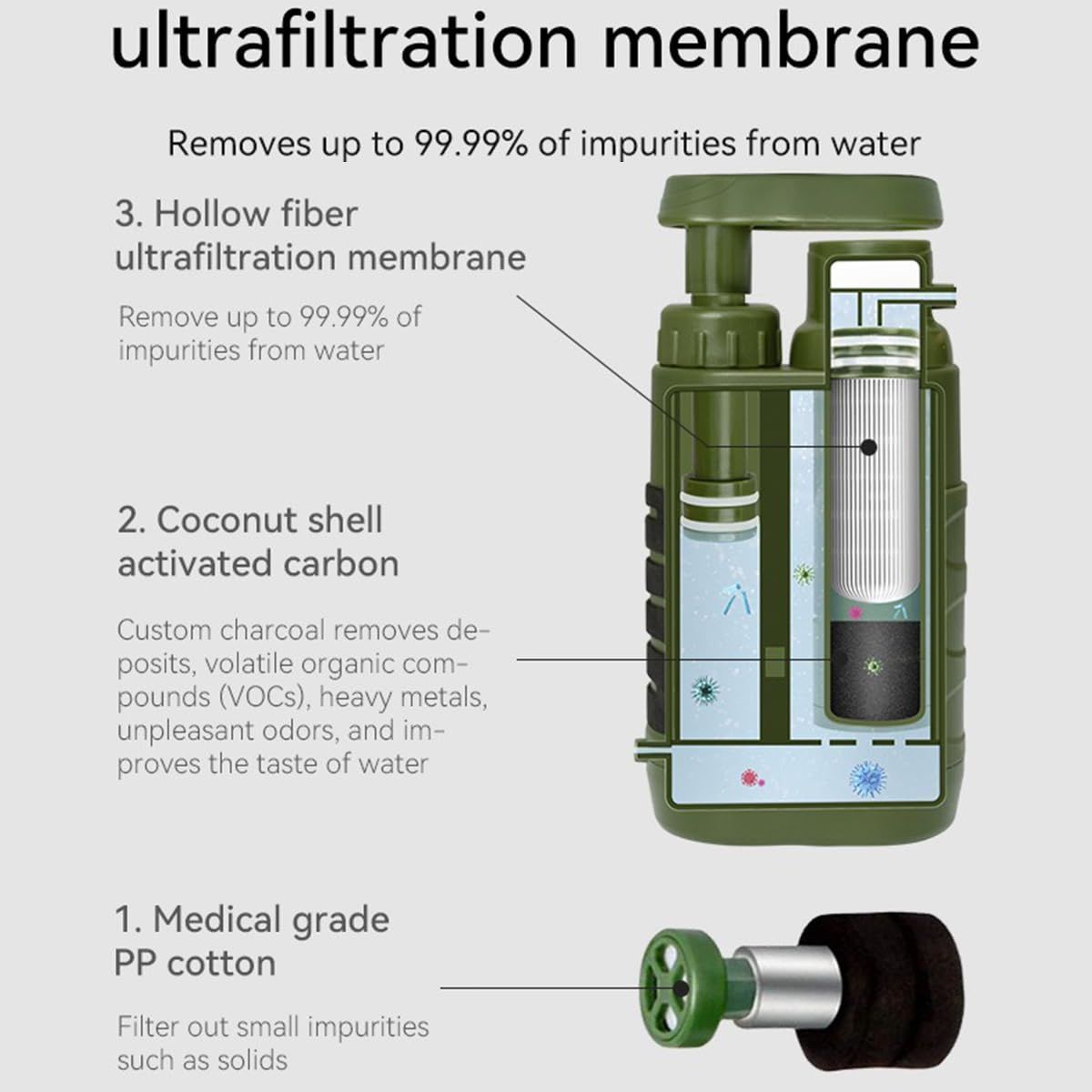 ultrafiltration membrane

Removes up to 99.99% of impurities from water

3. Hollow fiber ultrafiltration membrane

Remove up to 99.99% of impurities from water

2. Coconut shell activated carbon

Custom charcoal removes deposits, volatile organic compounds (VOCs), heavy metals, unpleasant odors, and improves the taste of water

1. Medical grade PP cotton

Filter out small impurities such as solids