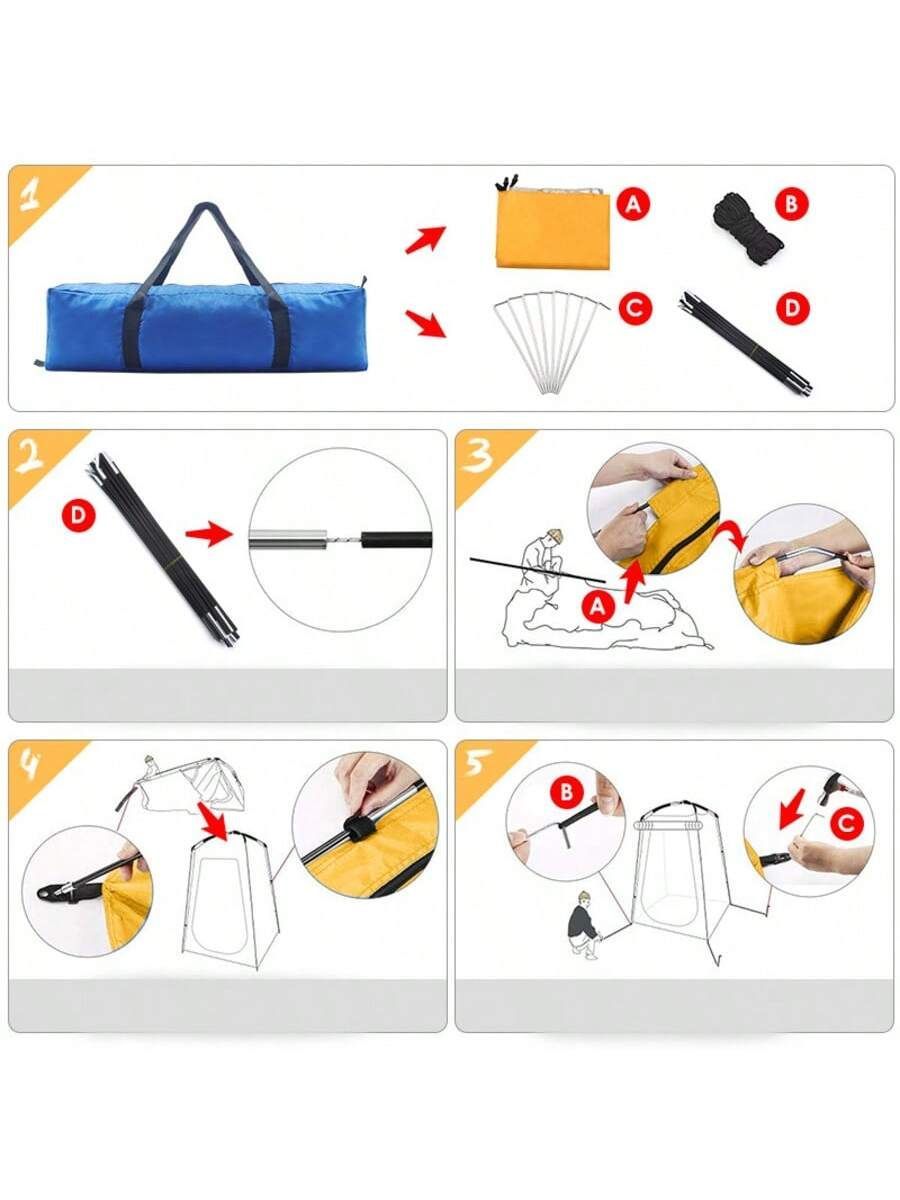 1
A
B
C
D
2
D
3
A
4
5
B
C