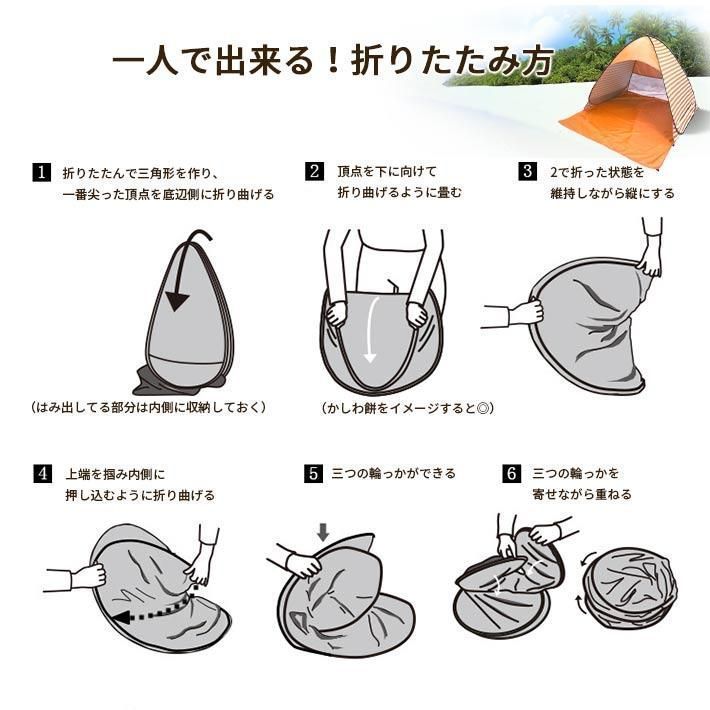 一人で出来る！折りたたみ方

1 折りたたんで三角形を作り、一番尖った頂点を底辺側に折り曲げる

（はみ出してる部分は内側に収納しておく）

2 頂点を下に向けて折り曲げるように畳む

（かしわ餅をイメージすると◎）

3 2で折った状態を維持しながら縦にする

4 上端を掴み内側に押し込むように折り曲げる

5 三つの輪っかができる

6 三つの輪っかを寄せながら重ねる