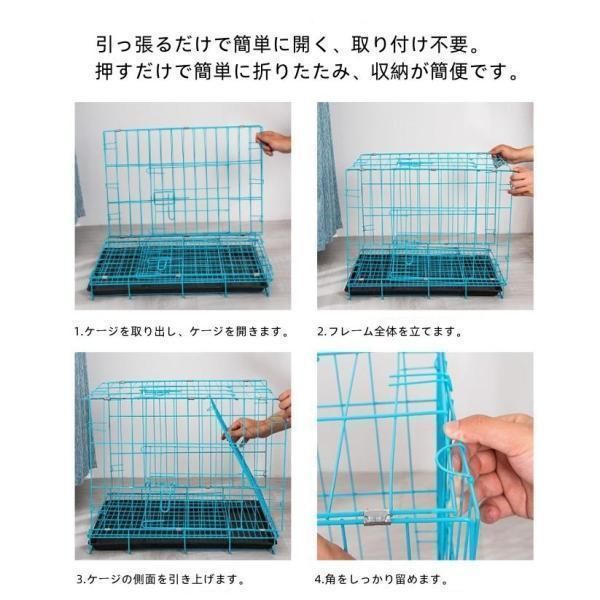 引っ張るだけで簡単に開く、取り付け不要。
押すだけで簡単に折りたたみ、収納が簡便です。

1.ケージを取り出し、ケージを開きます。

2.フレーム全体を立てます。

3.ケージの側面を引き上げます。

4.角をしっかり留めます。