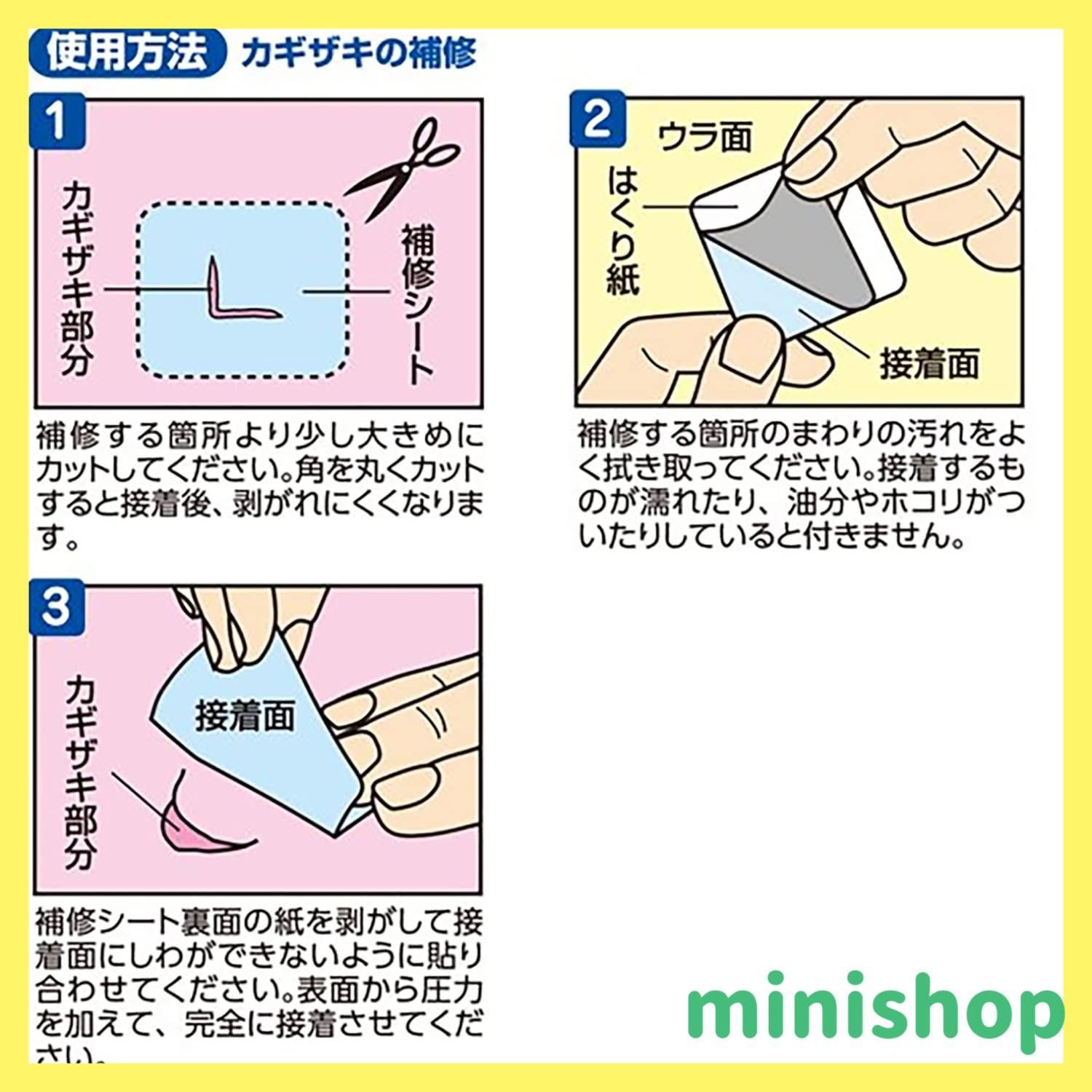 使用方法 カギザキの補修

1

カギザキ部分

補修シート

補修する箇所より少し大きめにカットしてください。角を丸くカットすると接着後、剥がれにくくなります。

2

ウラ面

はくり紙

接着面

補修する箇所のまわりの汚れをよく拭き取ってください。接着するものが濡れたり、油分やホコリがついたりしていると付きません。

3

カギザキ部分

接着面

補修シート裏面の紙を剥がして接着面にしわができないように貼り合わせてください。表面から圧力を加えて、完全に接着させてください。

minishop