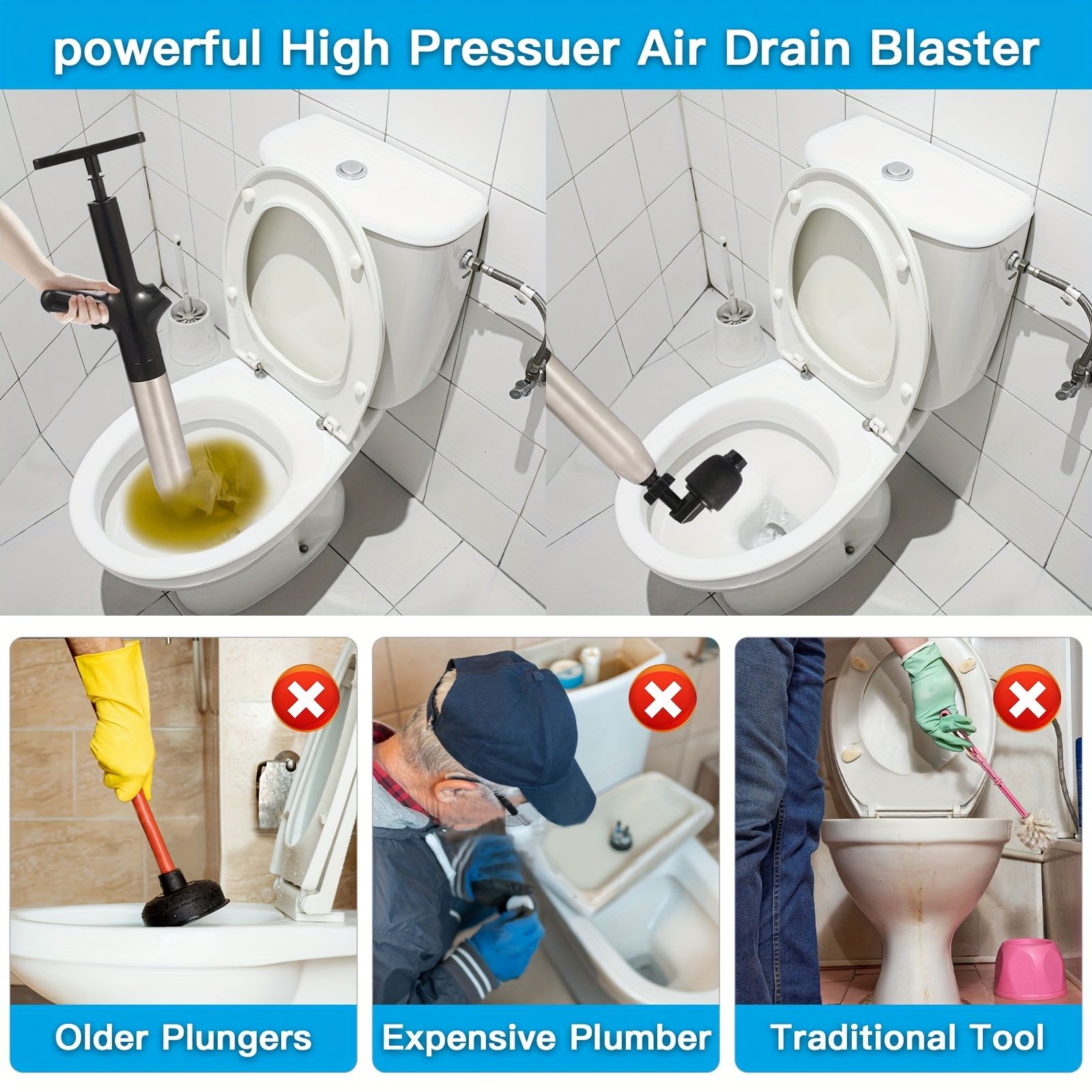 powerful High Pressuer Air Drain Blaster

Older Plungers

Expensive Plumber

Traditional Tool