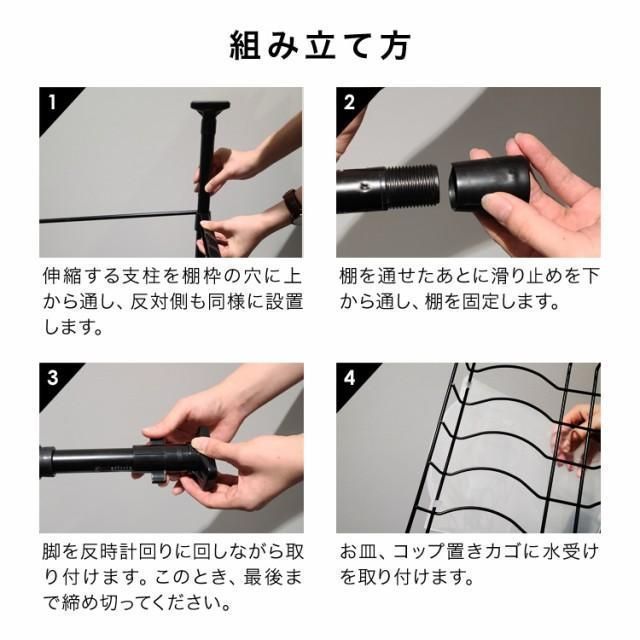 組み立て方

1

伸縮する支柱を棚枠の穴に上から通し、反対側も同様に設置します。

2

棚を通せたあとに滑り止めを下から通し、棚を固定します。

3

脚を反時計回りに回しながら取り付けます。このとき、最後まで締め切ってください。

4

お皿、コップ置きカゴに水受けを取り付けます。