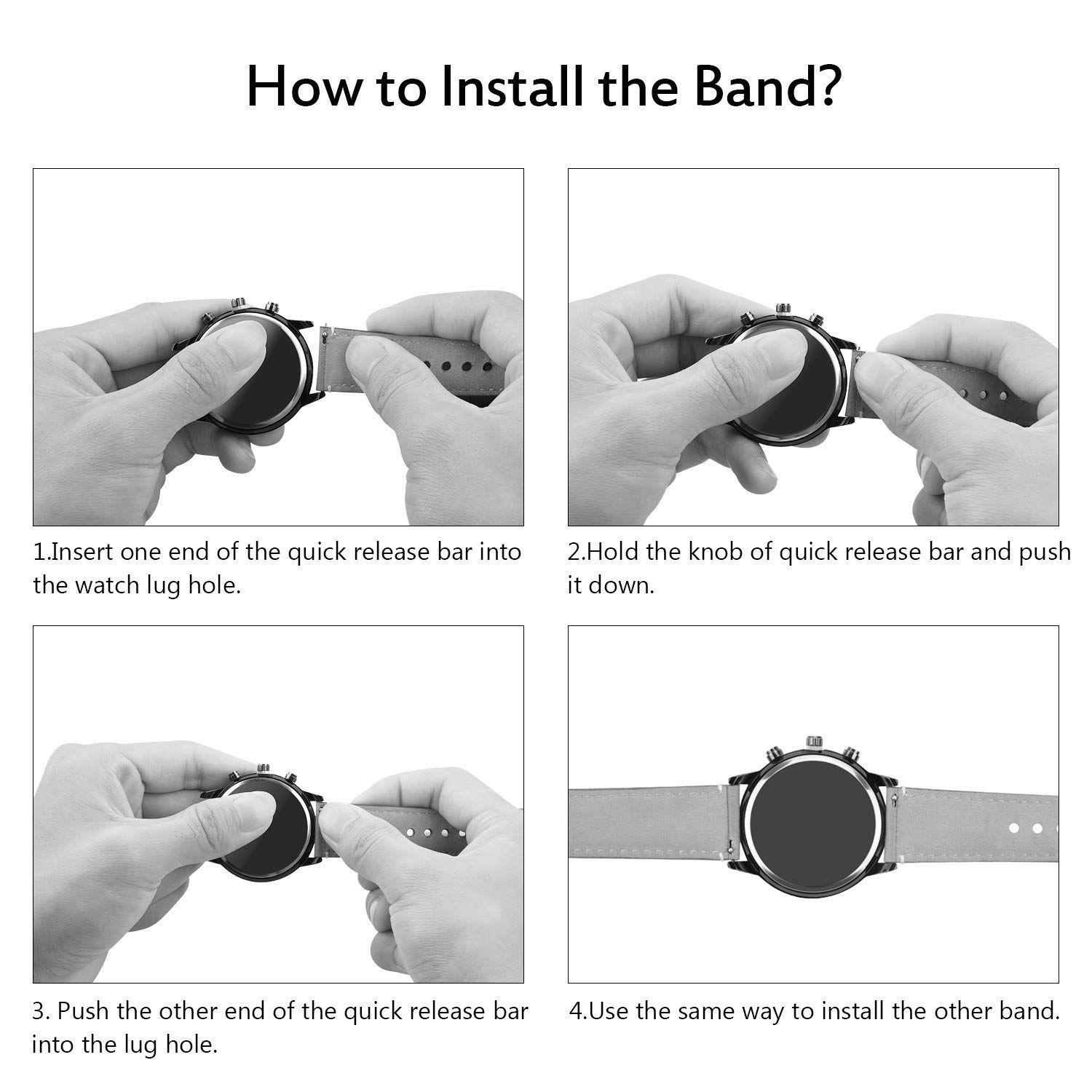 How to Install the Band?

1.Insert one end of the quick release bar into the watch lug hole.

2.Hold the knob of quick release bar and push it down.

3. Push the other end of the quick release bar into the lug hole.

4.Use the same way to install the other band.