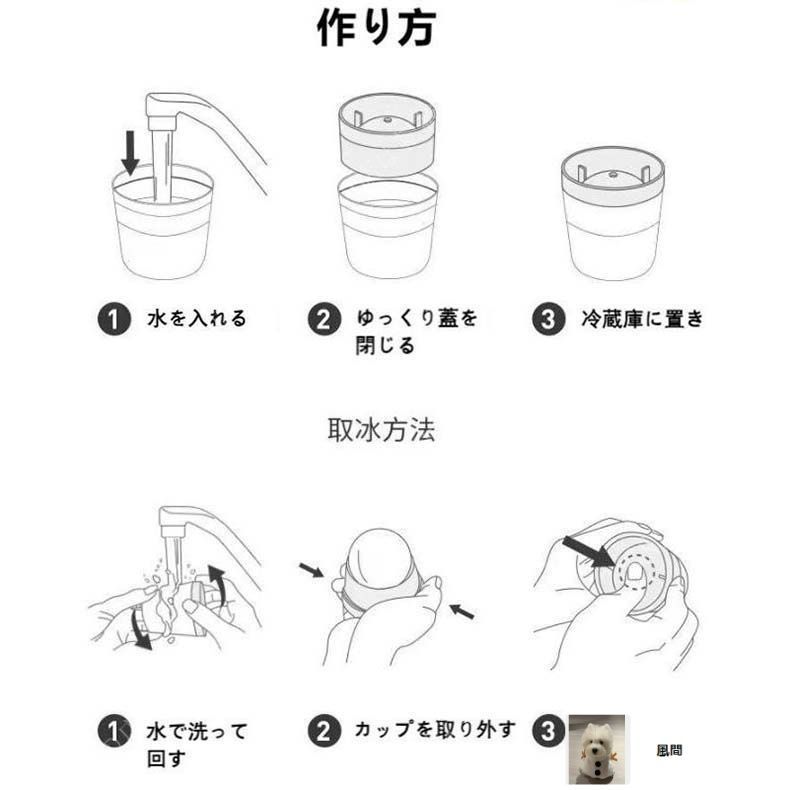 作り方

1 水を入れる

2 ゆっくり蓋を閉じる

3 冷蔵庫に置き

取冰方法

1 水で洗って回す

2 カップを取り外す

3

風間