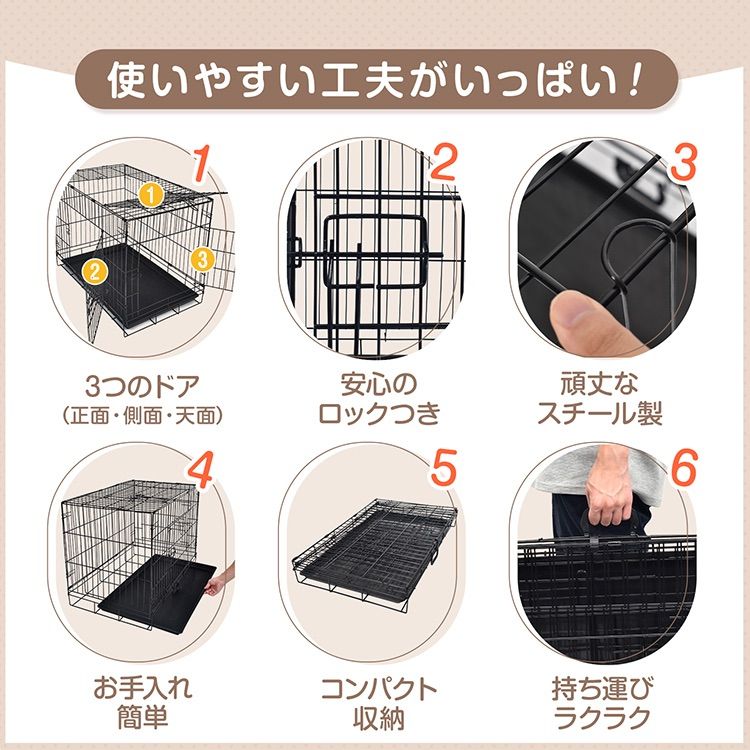 使いやすい工夫がいっぱい！

1
1
2
3
3つのドア
（正面・側面・天面）

2
安心の
ロックつき

3
頑丈な
スチール製

4
お手入れ
簡単

5
コンパクト
収納

6
持ち運び
ラクラク