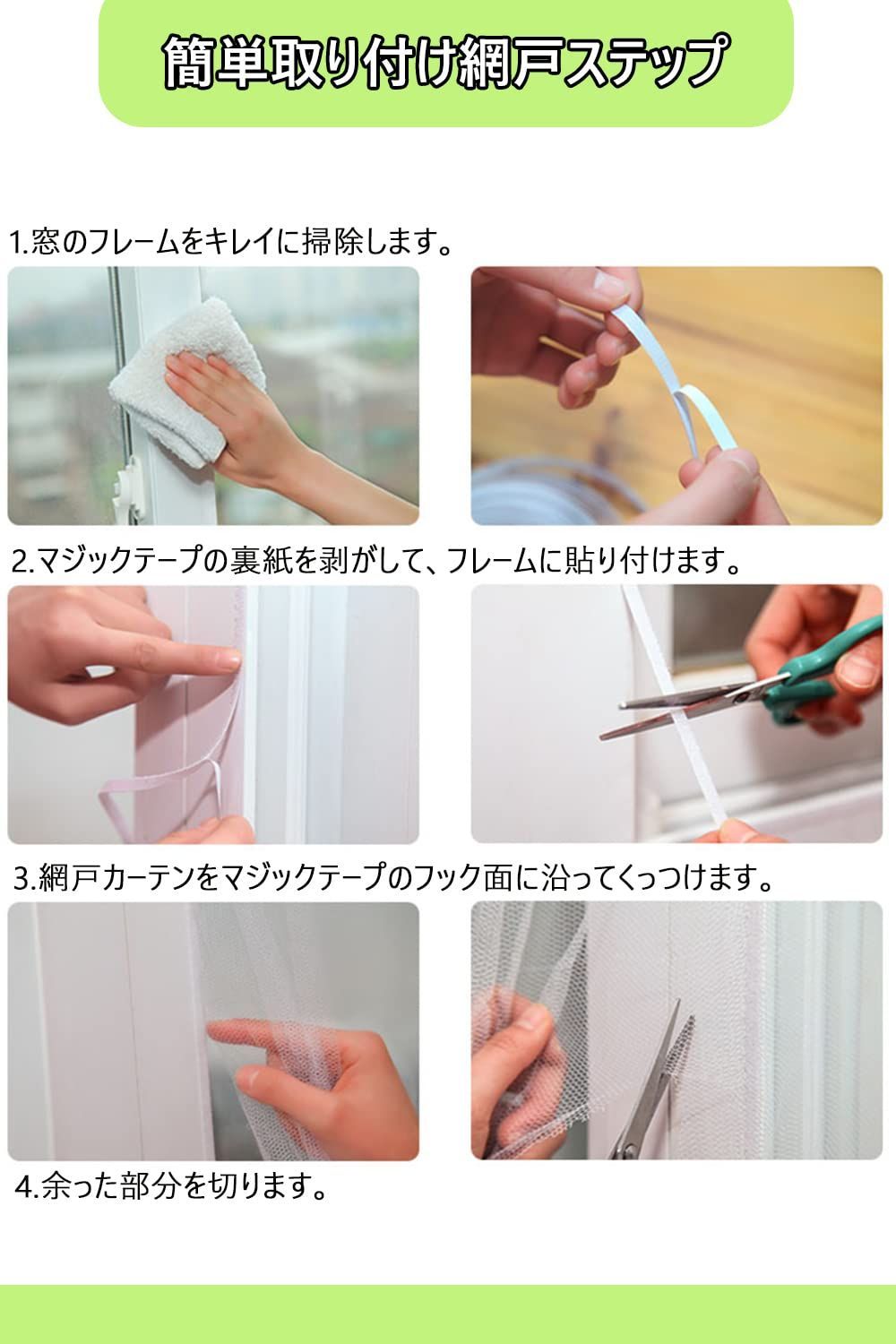 簡単取り付け網戸ステップ

1.窓のフレームをキレイに掃除します。

2.マジックテープの裏紙を剥がして、フレームに貼り付けます。

3.網戸カーテンをマジックテープのフック面に沿ってくっつけます。

4.余った部分を切ります。