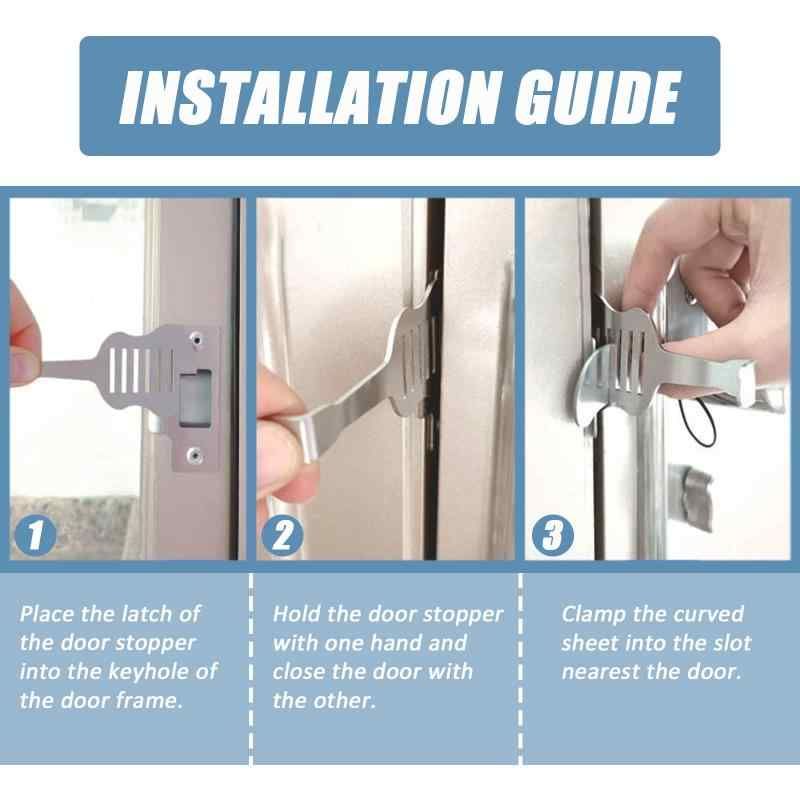 INSTALLATION GUIDE

1

2

3

Place the latch of the door stopper into the keyhole of the door frame.

Hold the door stopper with one hand and close the door with the other.

Clamp the curved sheet into the slot nearest the door.