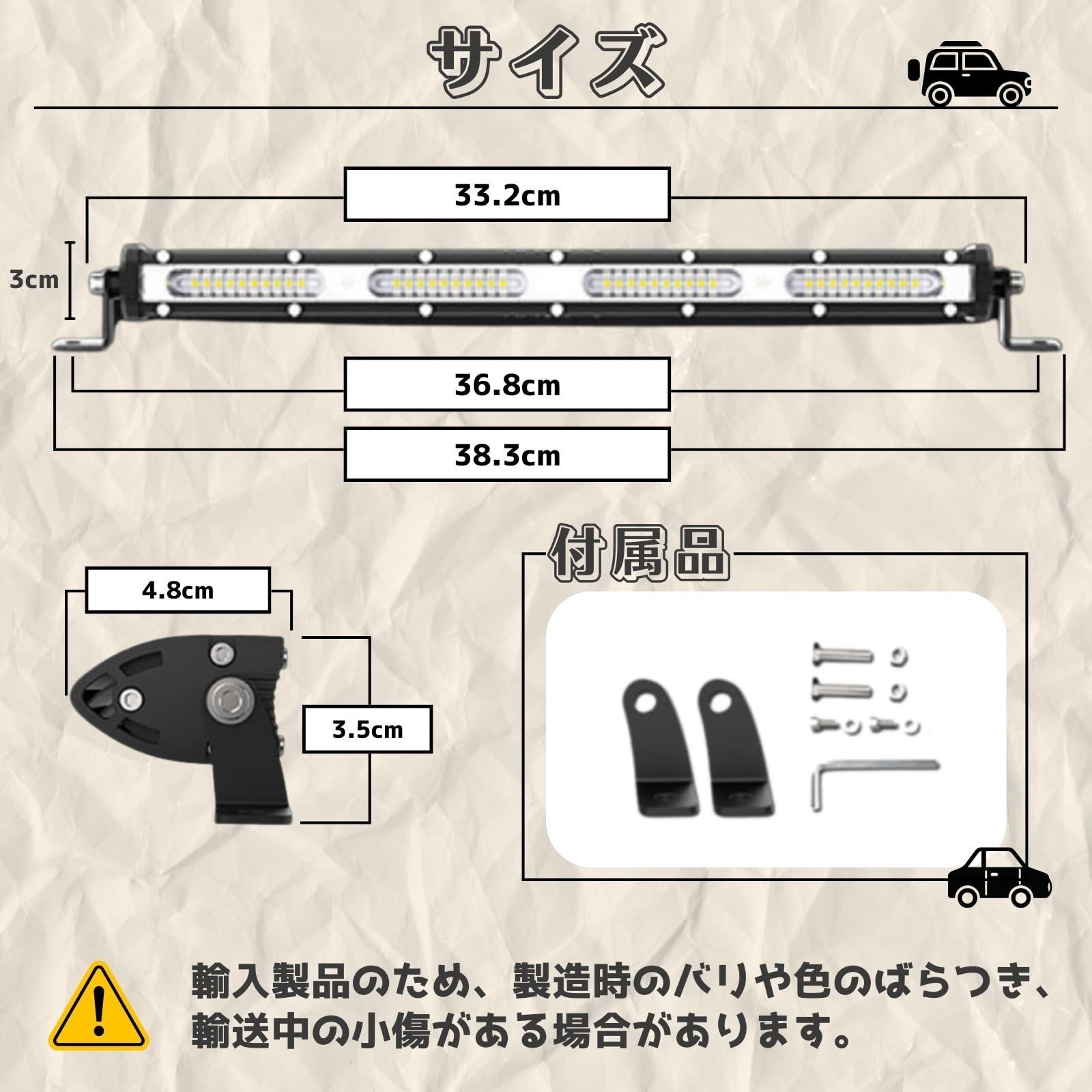 サイズ

33.2cm

3cm

36.8cm

38.3cm

4.8cm

3.5cm

付属品

輸入製品のため、製造時のバリや色のばらつき、輸送中の小傷がある場合があります。