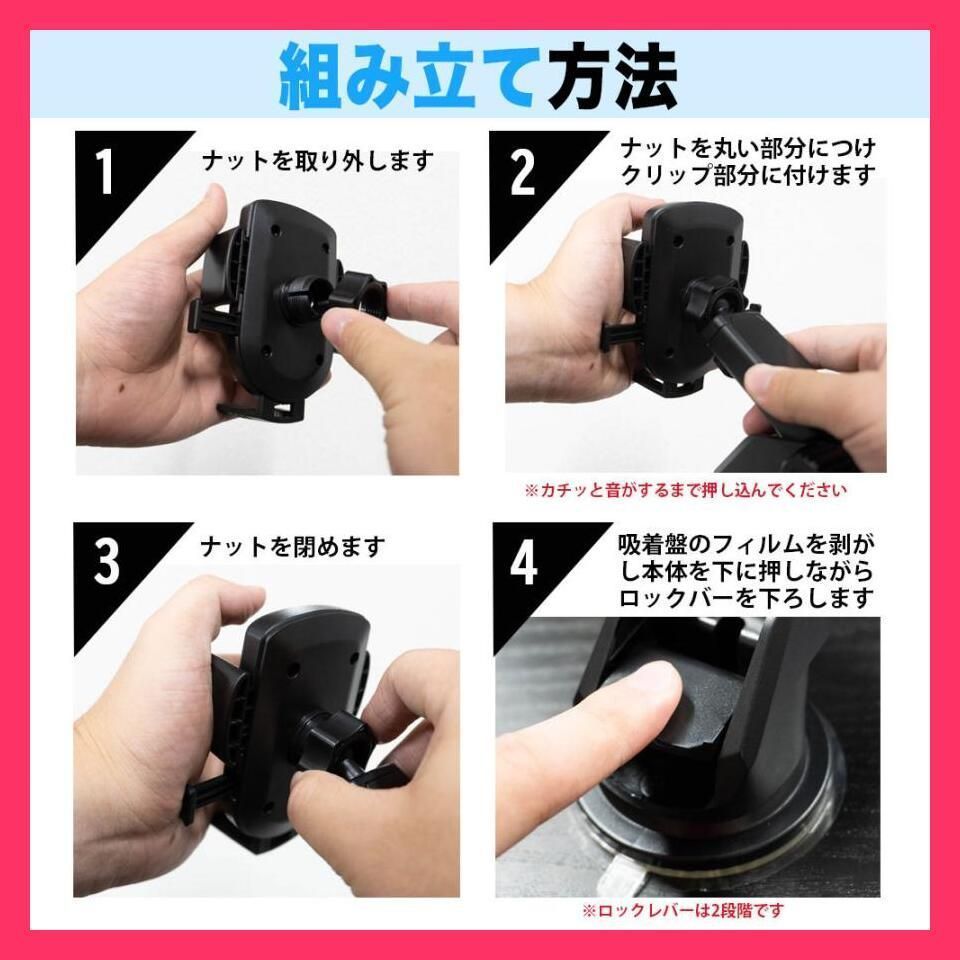 組み立て方法

1
ナットを取り外します

2
ナットを丸い部分につけクリップ部分に付けます

※カチッと音がするまで押し込んでください

3
ナットを閉めます

4
吸着盤のフィルムを剥がし本体を下に押しながらロックバーを下ろします

※ロックレバーは2段階です