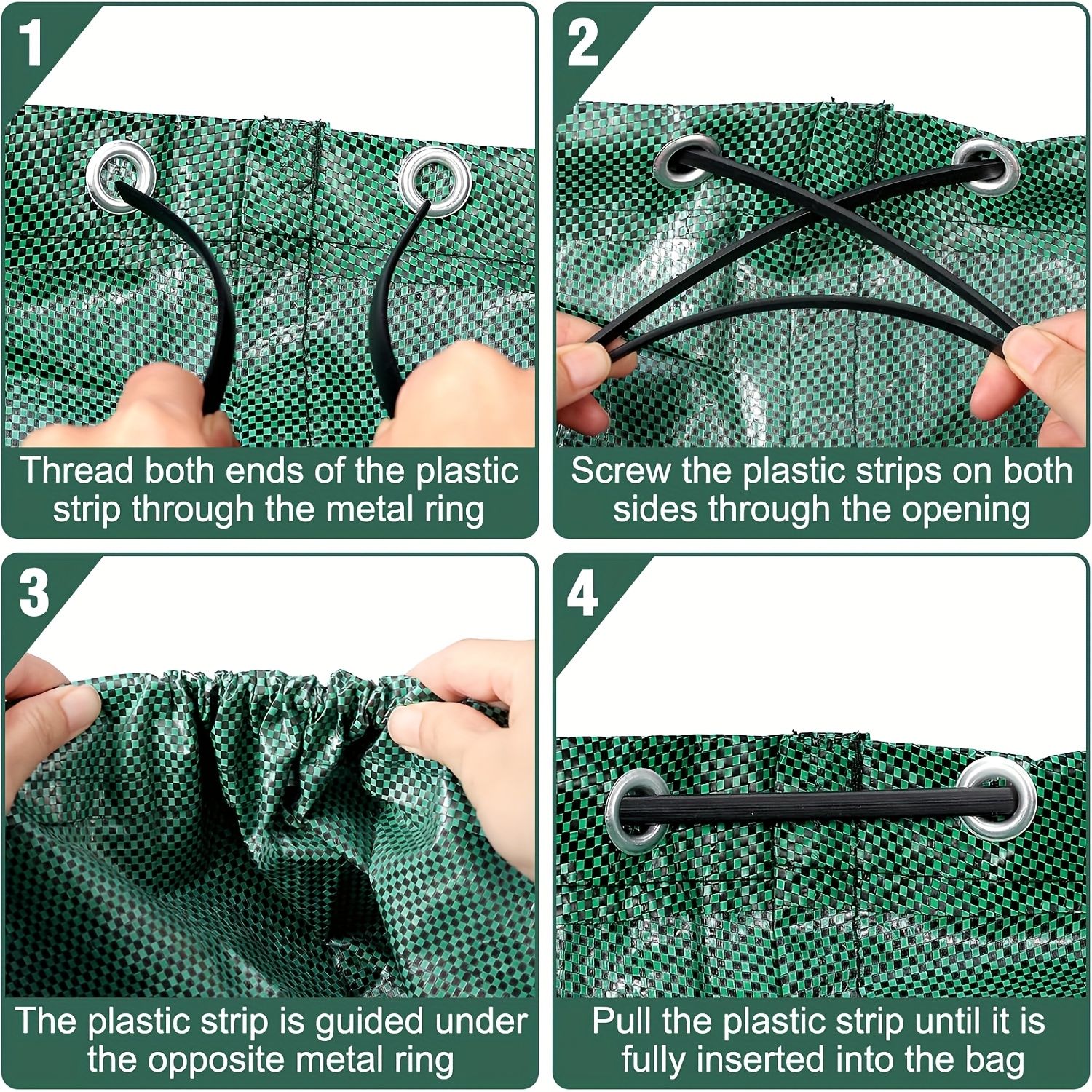 1

Thread both ends of the plastic strip through the metal ring

2

Screw the plastic strips on both sides through the opening

3

The plastic strip is guided under the opposite metal ring

4

Pull the plastic strip until it is fully inserted into the bag