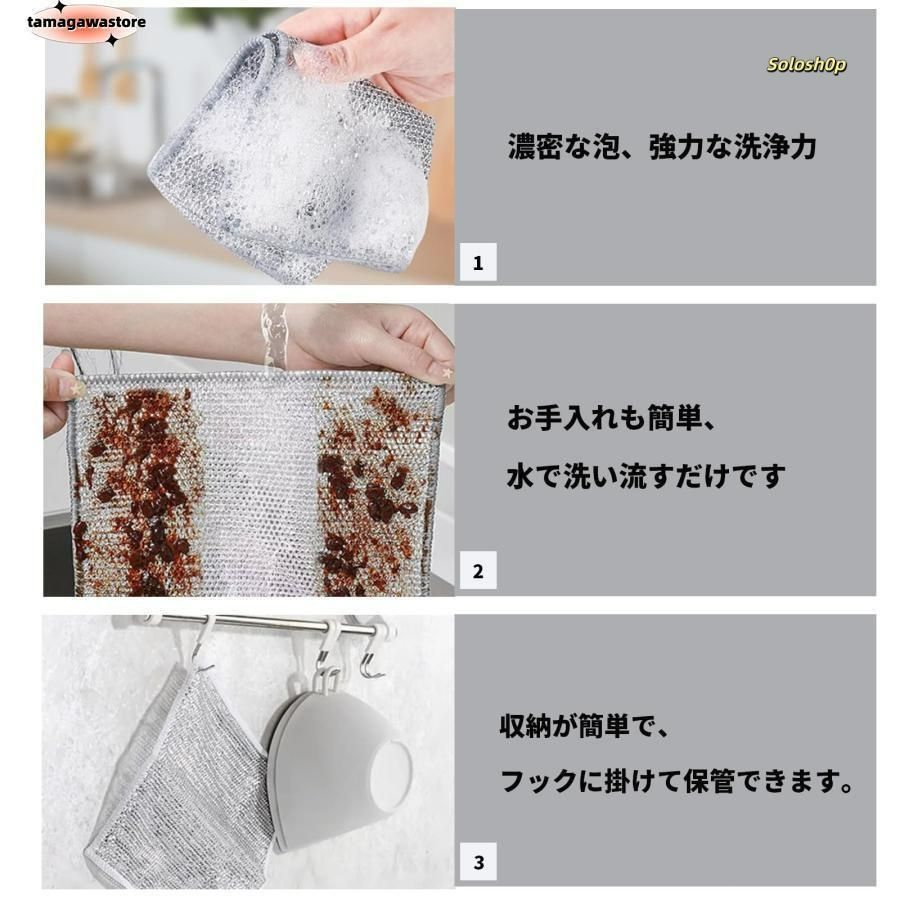 tamagawastore

Solosh0p

濃密な泡、強力な洗浄力

1

お手入れも簡単、

水で洗い流すだけです

2

収納が簡単で、

フックに掛けて保管できます。

3