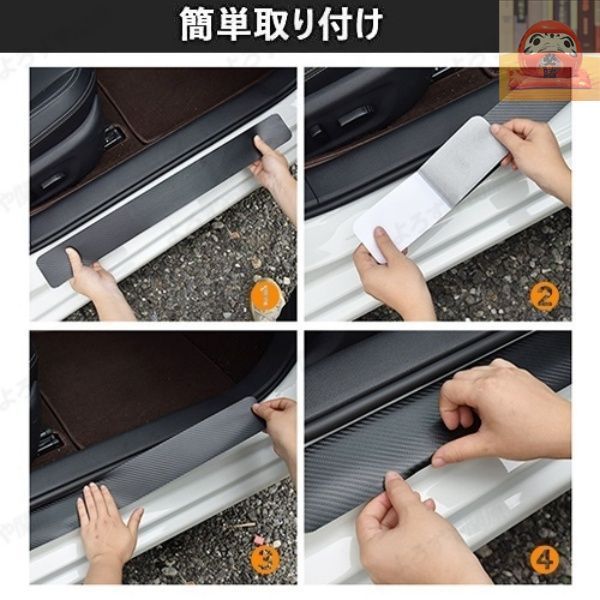 簡単取り付け

1

2

3

4