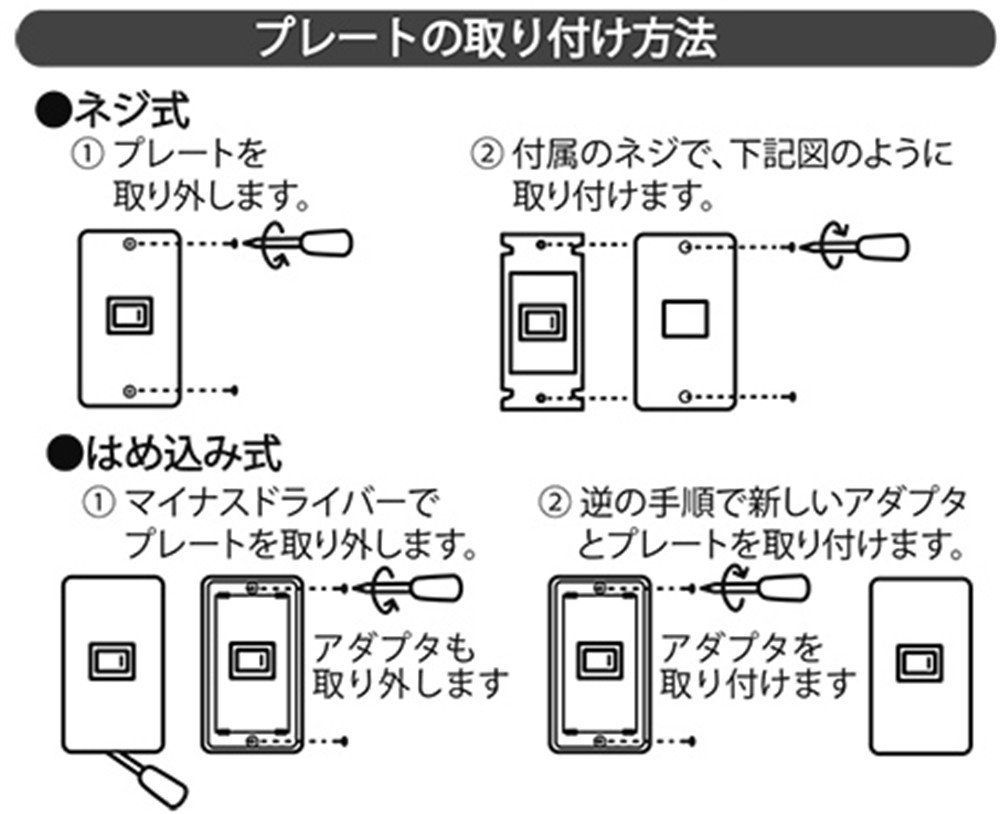 プレートの取り付け方法

●ネジ式

① プレートを取り外します。

② 付属のネジで、下記図のように取り付けます。

●はめ込み式

① マイナスドライバーでプレートを取り外します。

アダプタも取り外します

② 逆の手順で新しいアダプタとプレートを取り付けます。

アダプタを取り付けます